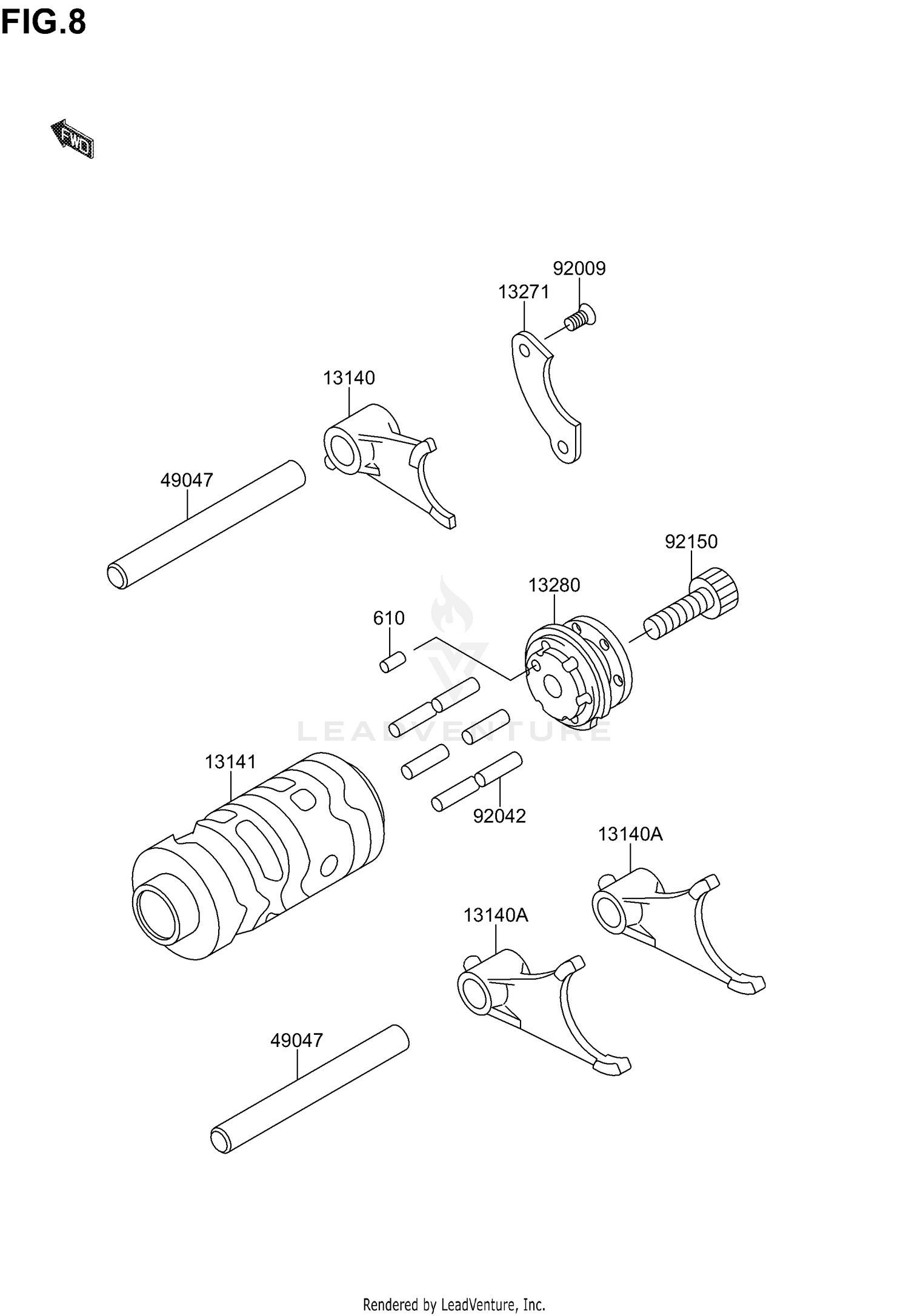 FIG.8

FWD

92009

13271

13140

49047

92150

13280

610

LEADVENTURE

13141

92042

13140A

13140A

49047

Rendered by LeadVenture, Inc.