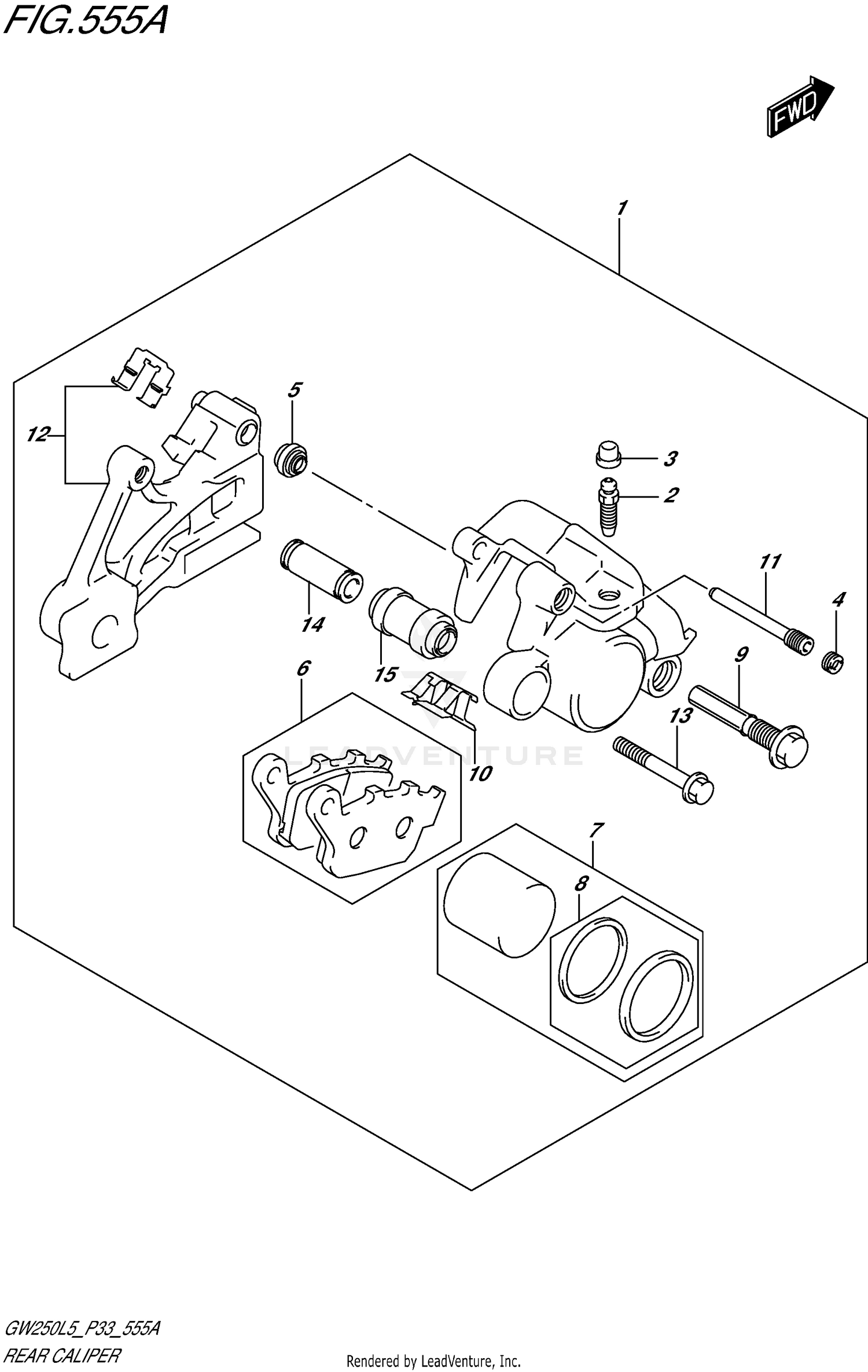 FIG.555A

FWD

1

12

5

3

2

11

4

14

15

9

6

13

10

LEADVENTURE

7

8

GW250L5_P33_555A
REAR CALIPER

Rendered by LeadVenture, Inc.