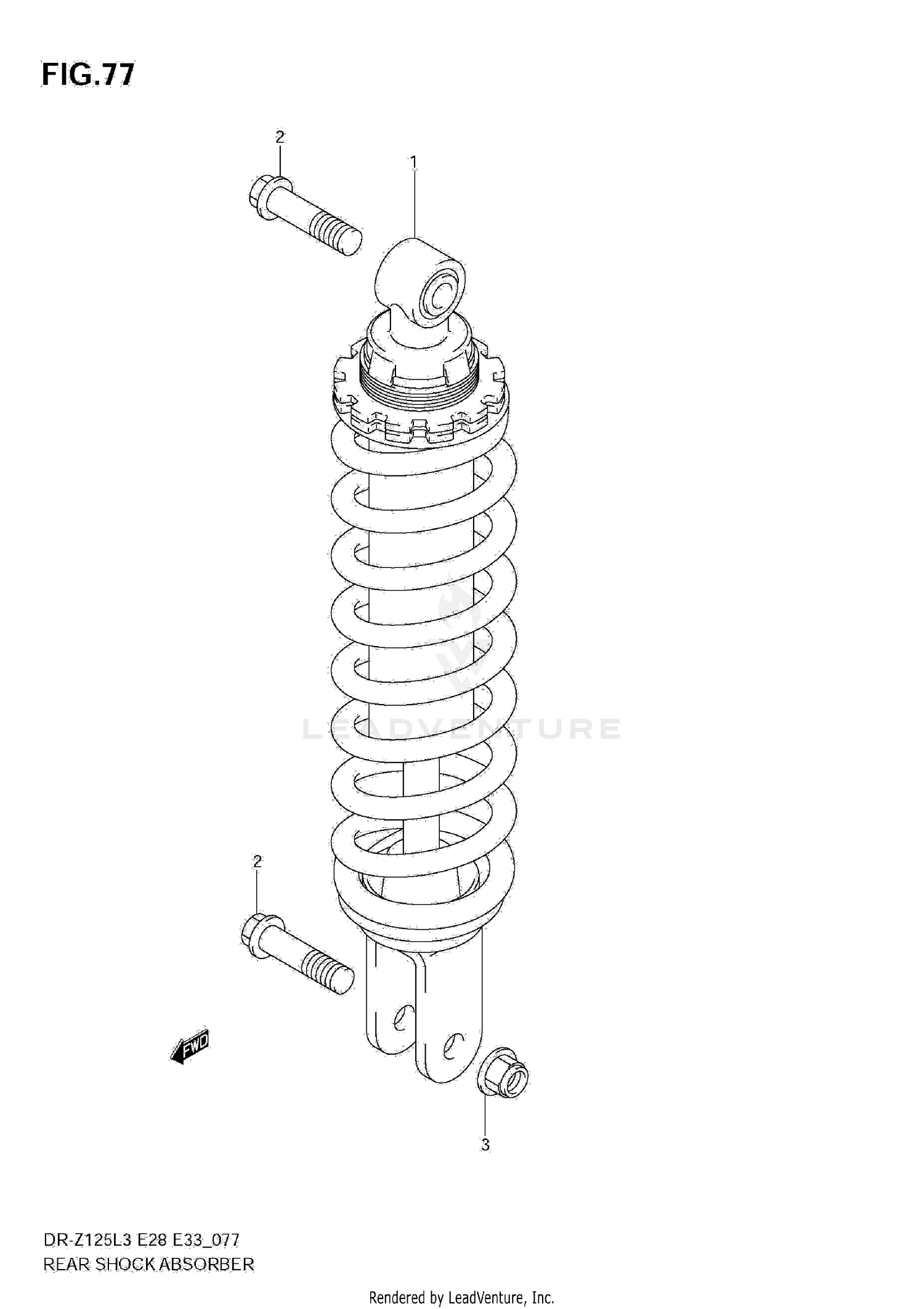 FIG.77

2

1

LEADVENTURE

2

FWD

3

DR-Z125L3 E28 E33_077
REAR SHOCK ABSORBER

Rendered by LeadVenture, Inc.