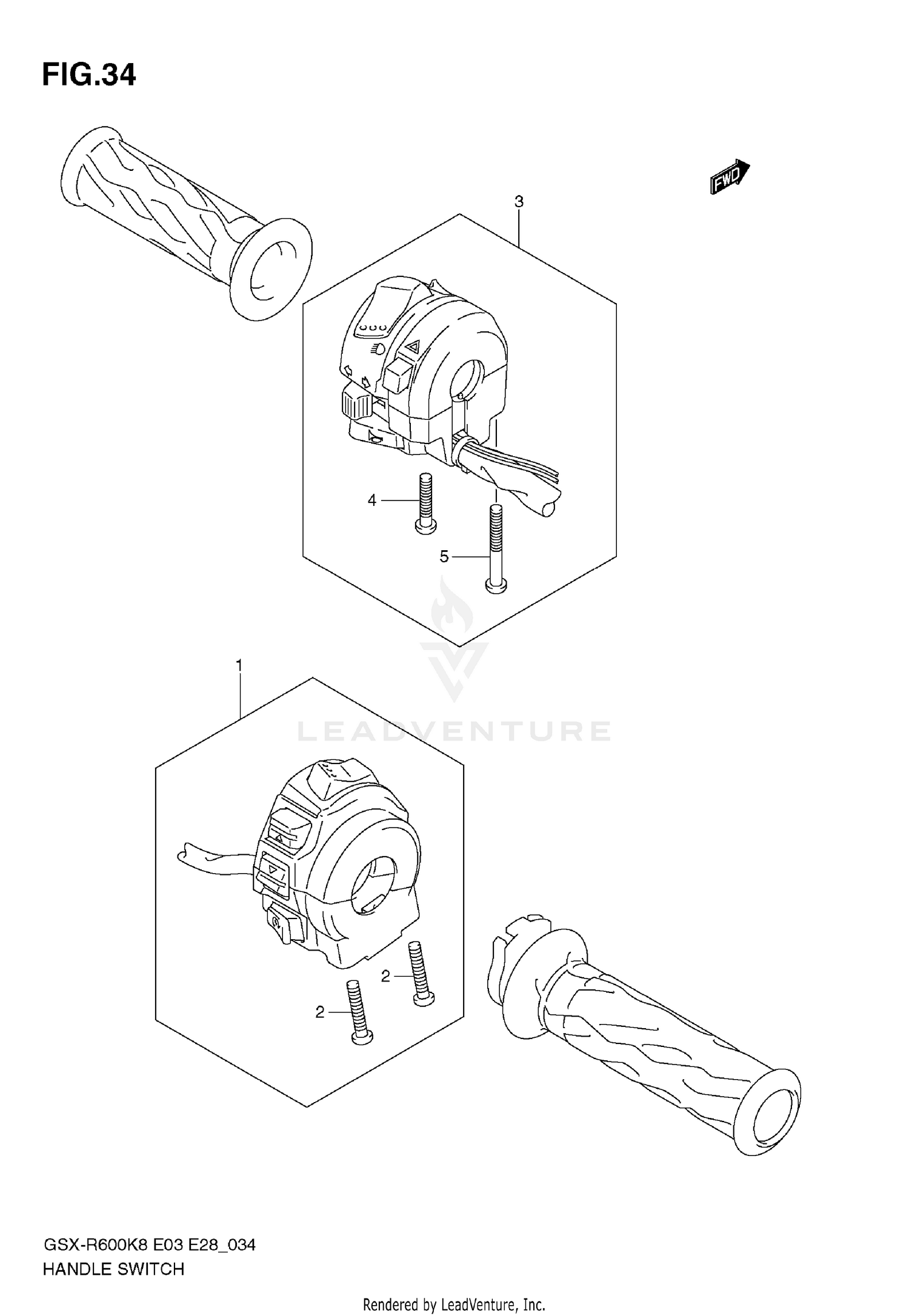 FIG.34

FWD

3

4

5

LEADVENTURE

1

2

2

GSX-R600K8 E03 E28_034
HANDLE SWITCH

Rendered by LeadVenture, Inc.