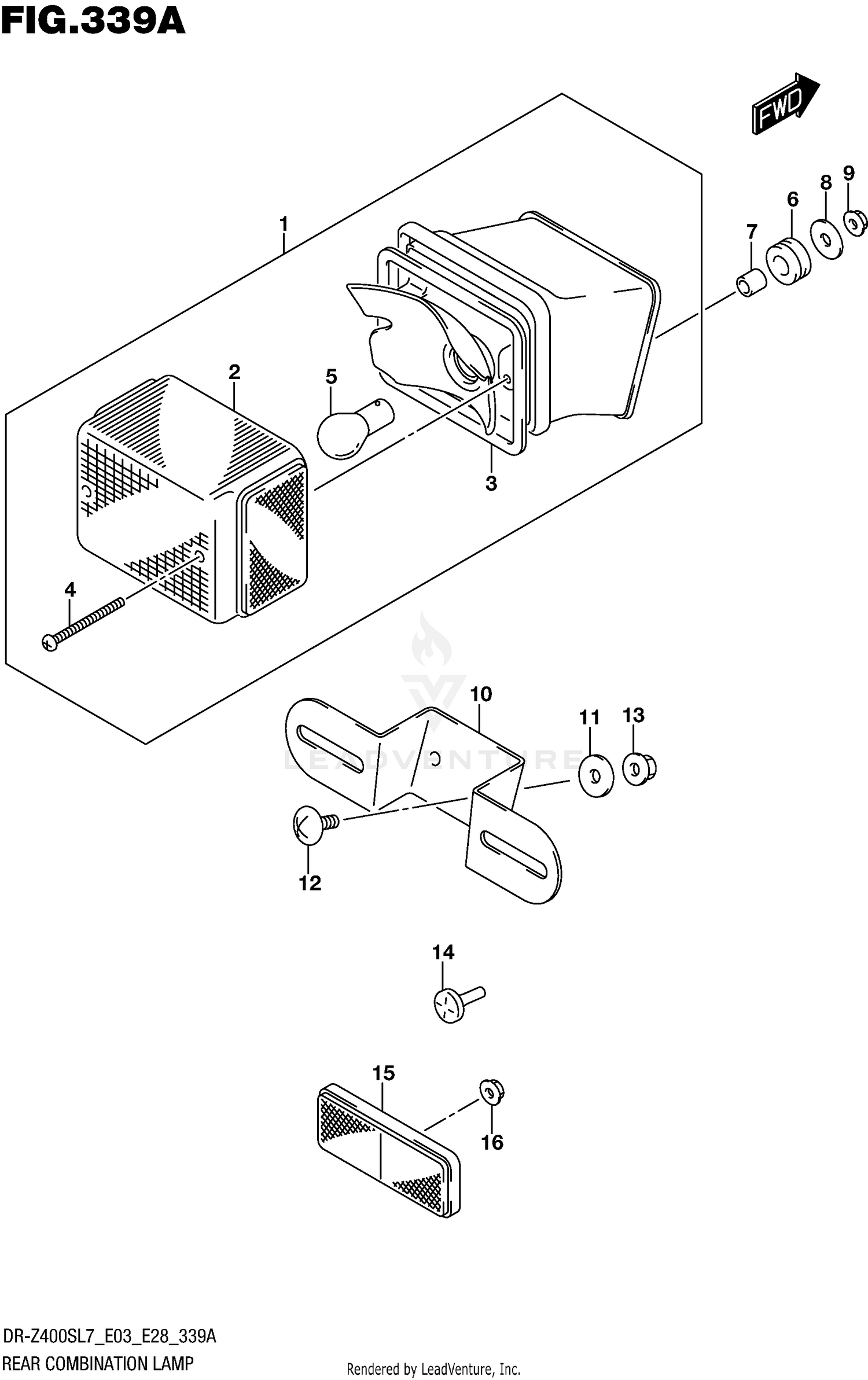 FIG.339A

FWD

1
2
3
4
5
6
7
8
9
10
11
12
13
14
15
16

LEADVENTURE

DR-Z400SL7_E03_E28_339A
REAR COMBINATION LAMP

Rendered by LeadVenture, Inc.