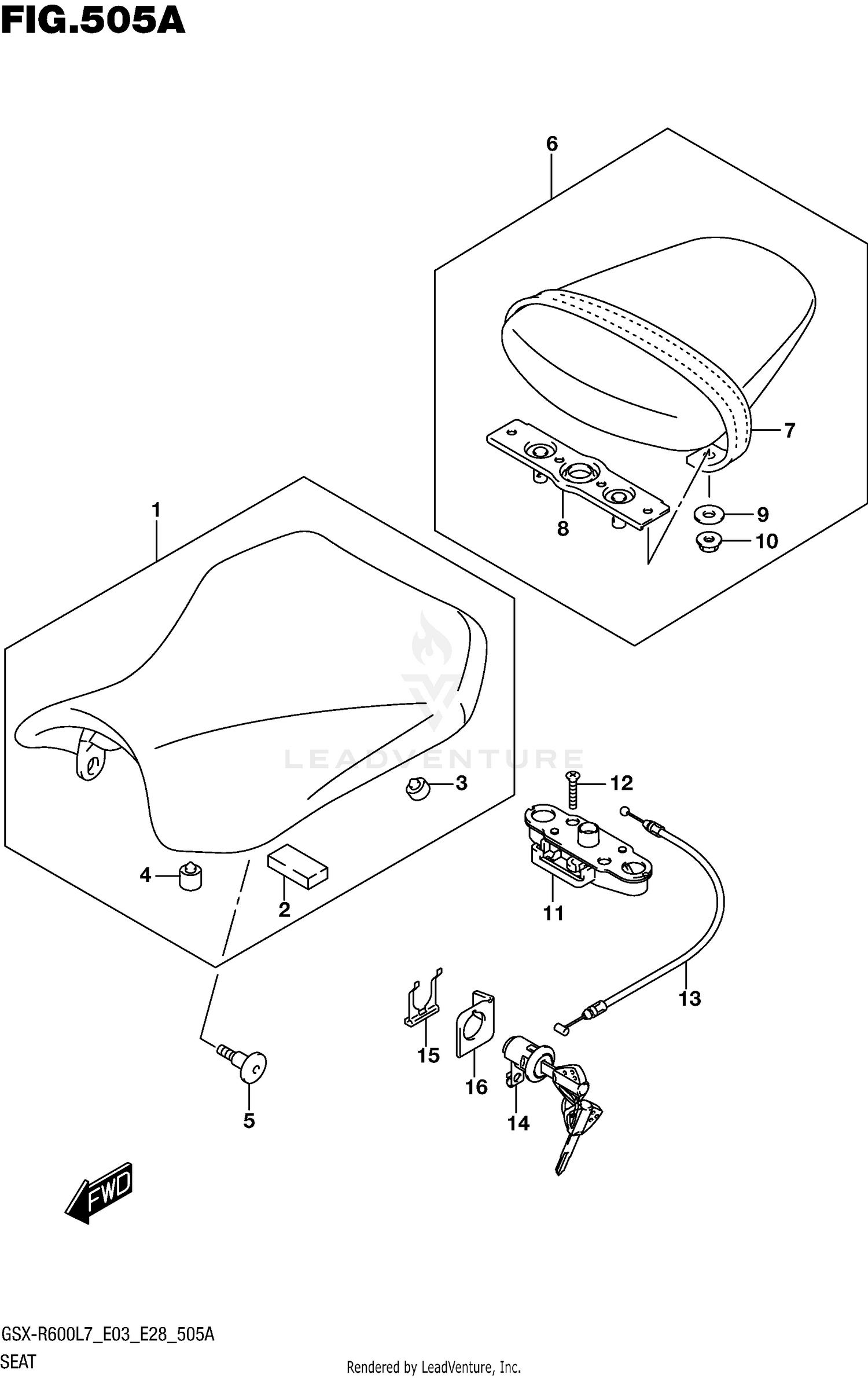 FIG.505A

6

7

8

9

10

1

LEADVENTURE

3

12

4

2

11

13

15

16

14

5

FWD

GSX-R600L7_E03_E28_505A

SEAT

Rendered by LeadVenture, Inc.