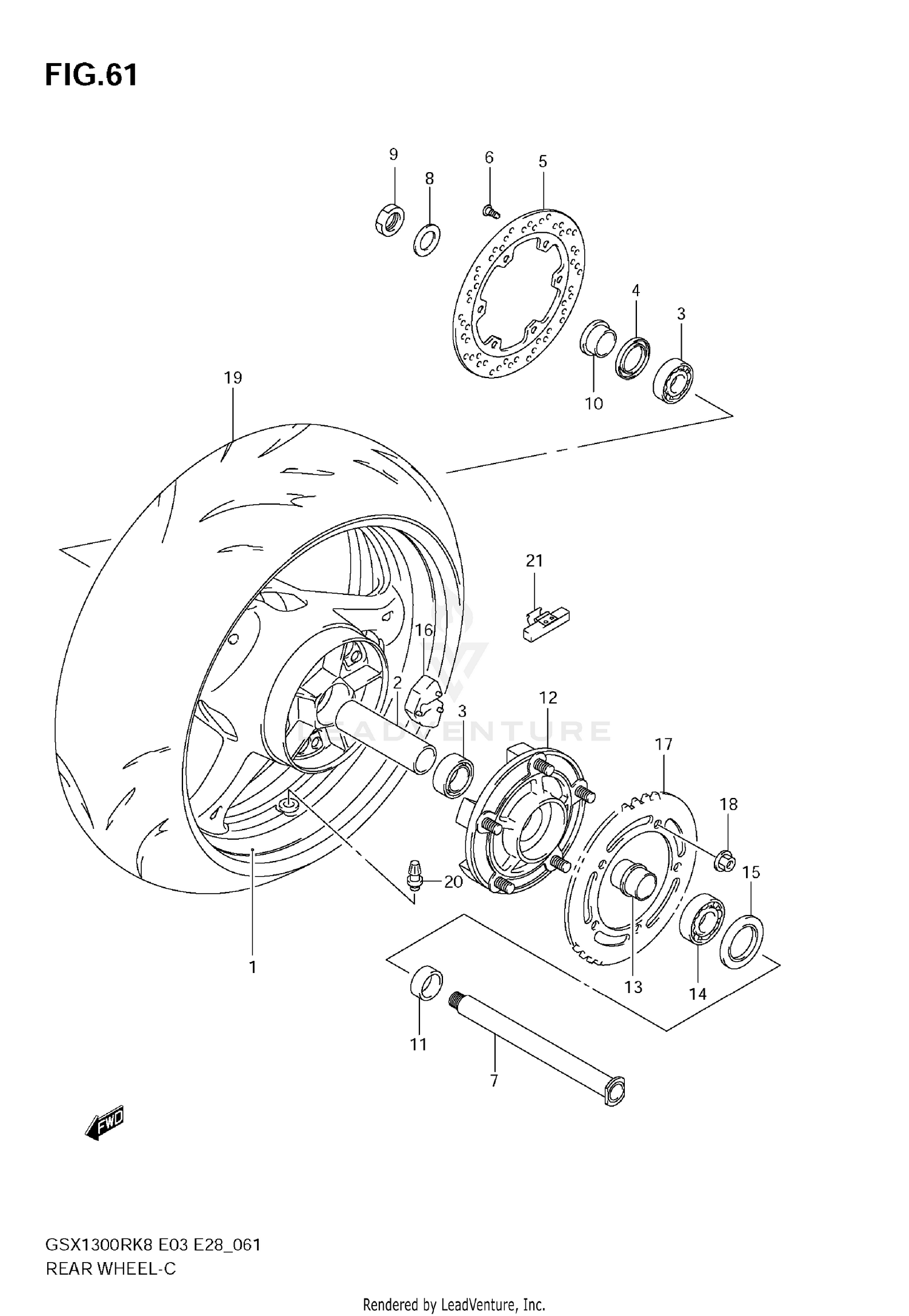 FIG.61

9
8
6
5
4
3
10
19
21
16
2
3
12
LEADVENTURE
17
18
15
20
1
13
14
11
7
FWD

GSX1300RK8 E03 E28_061
REAR WHEEL-C

Rendered by LeadVenture, Inc.