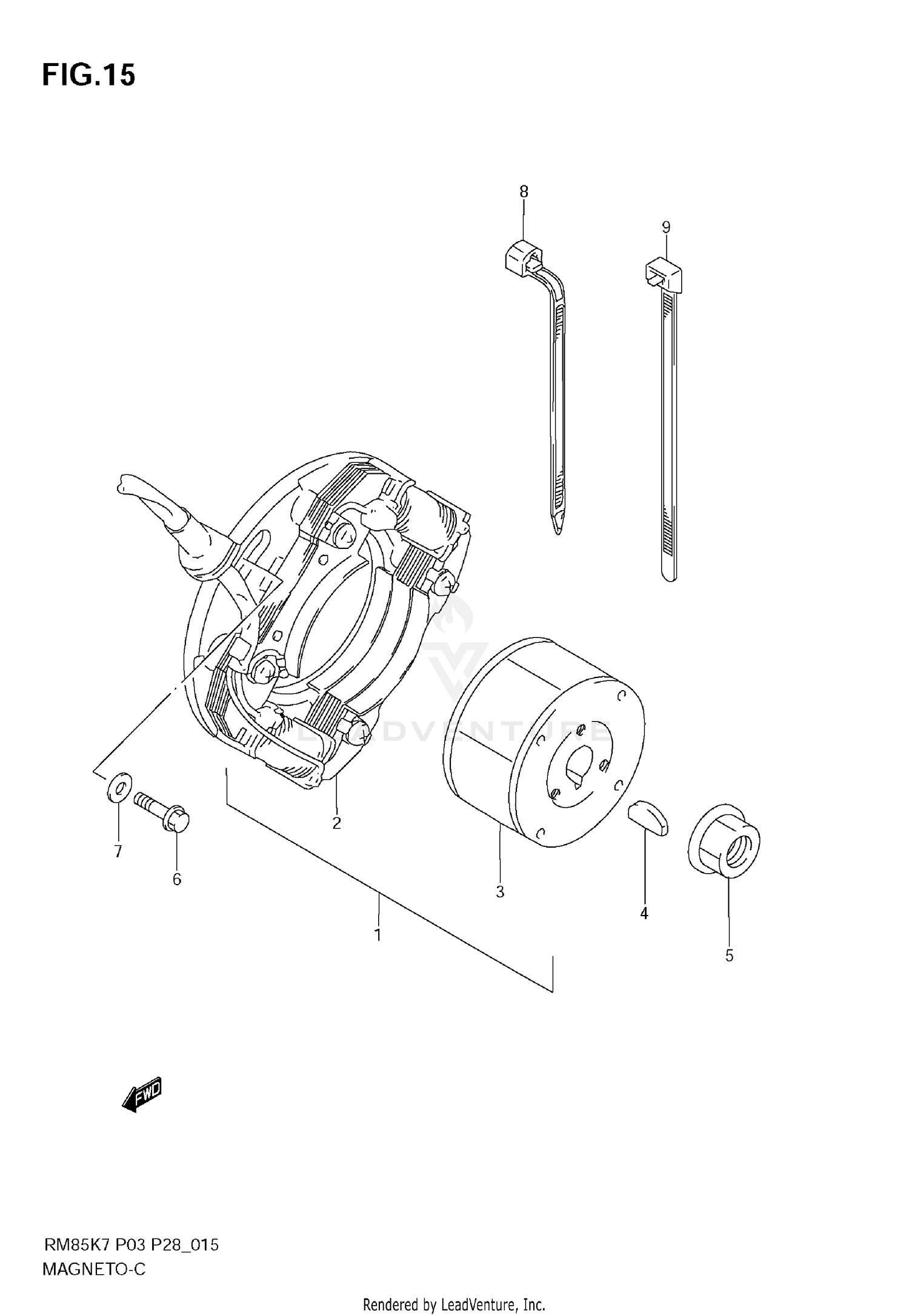 FIG.15

8

9

LEADVENTURE

2

7

6

1

3

4

5

FWD

RM85K7 P03 P28_015
MAGNETO-C

Rendered by LeadVenture, Inc.