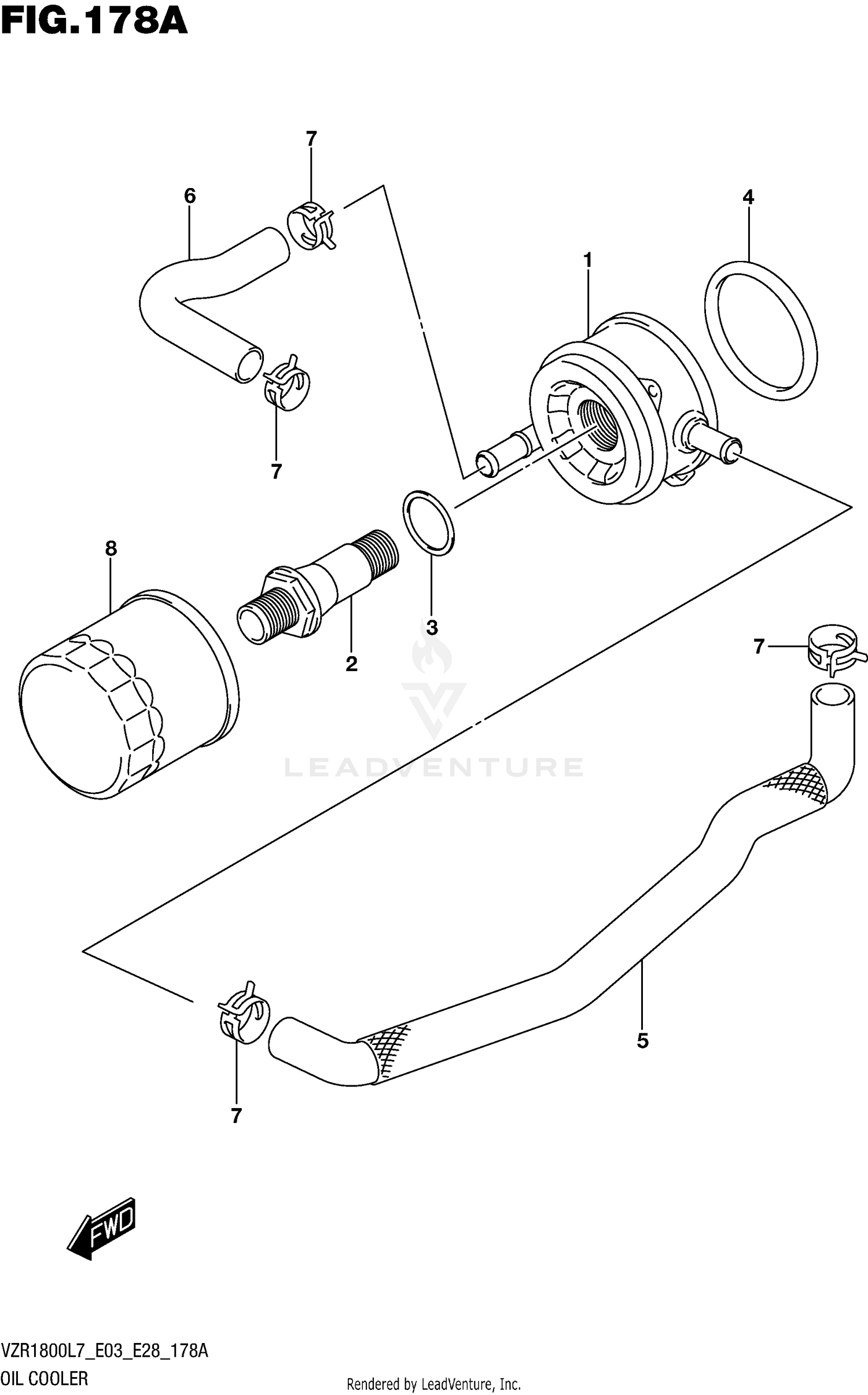 FIG.178A

7
6
4
1
7
8
3
2
7
LEADVENTURE
5
7
FWD

VZR1800L7_E03_E28_178A
OIL COOLER
Rendered by LeadVenture, Inc.