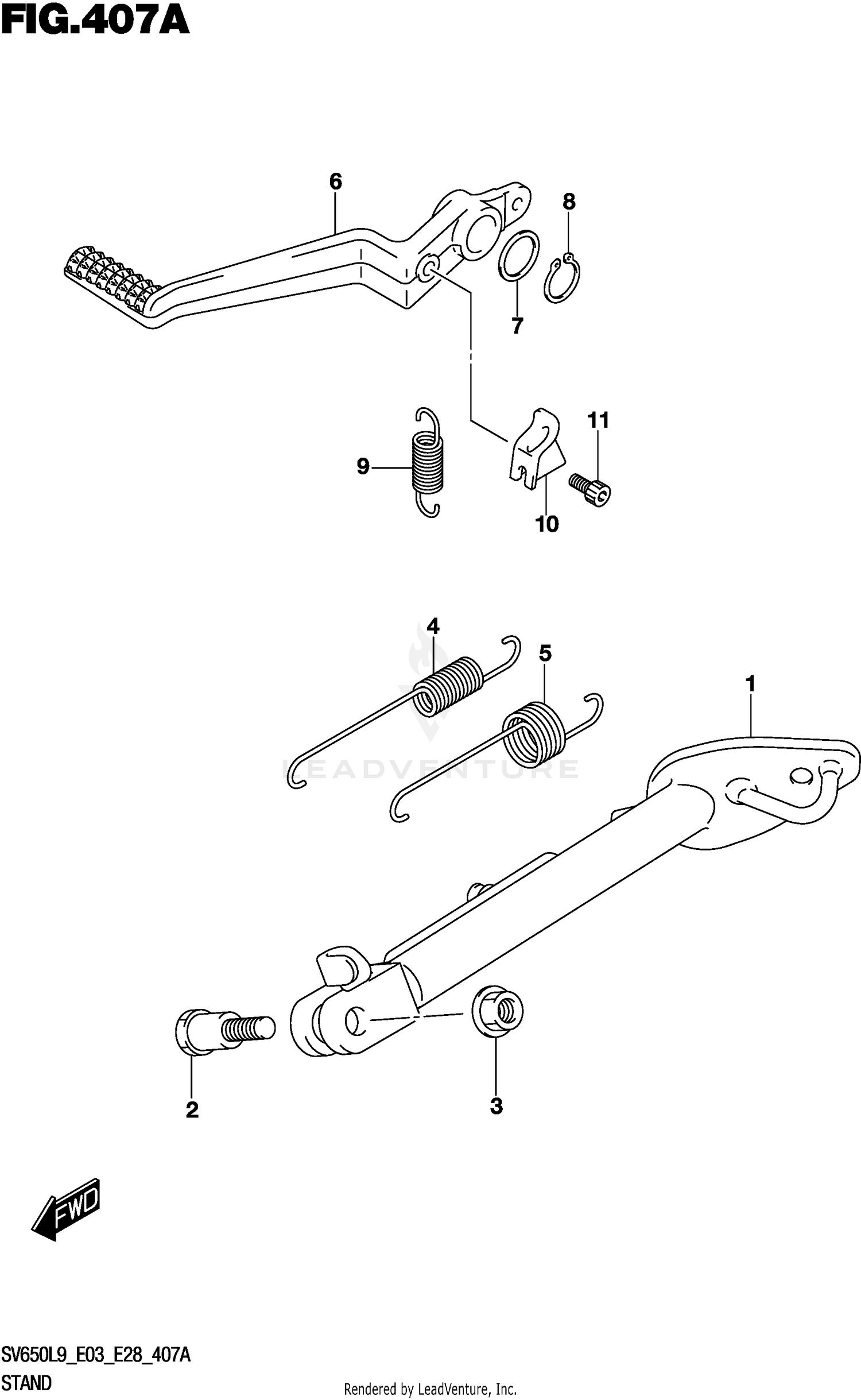 FIG.407A

6
8
7
11
9
10
4
5
1
LEADVENTURE
2
3
FWD

SV650L9_E03_E28_407A
STAND

Rendered by LeadVenture, Inc.