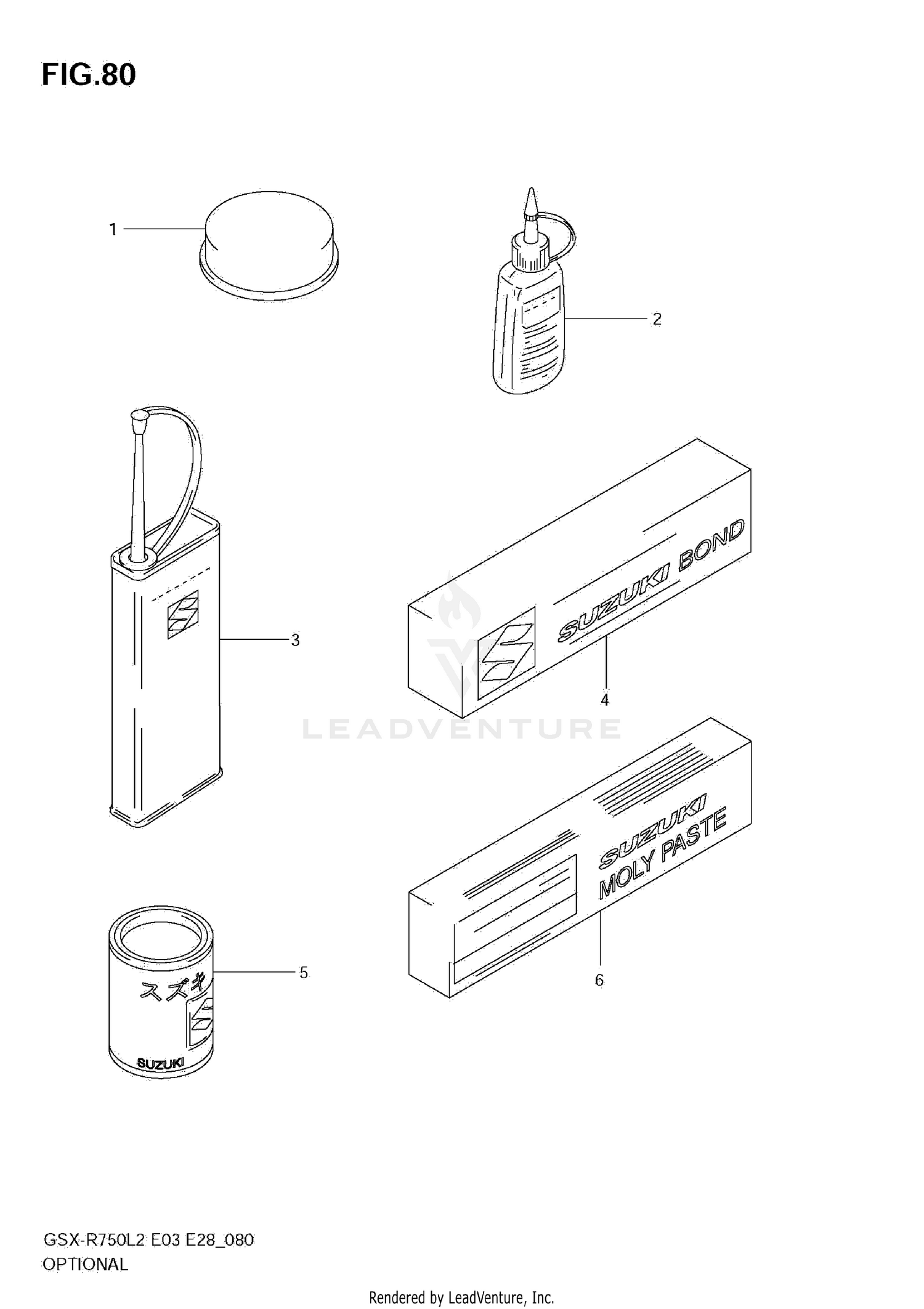 FIG.80

1

2

3

SUZUKI BOND

4

LEADVENTURE

SUZUKI MOLY PASTE

スズキ

SUZUKI

5

6

GSX-R750L2 E03 E28_080
OPTIONAL

Rendered by LeadVenture, Inc.