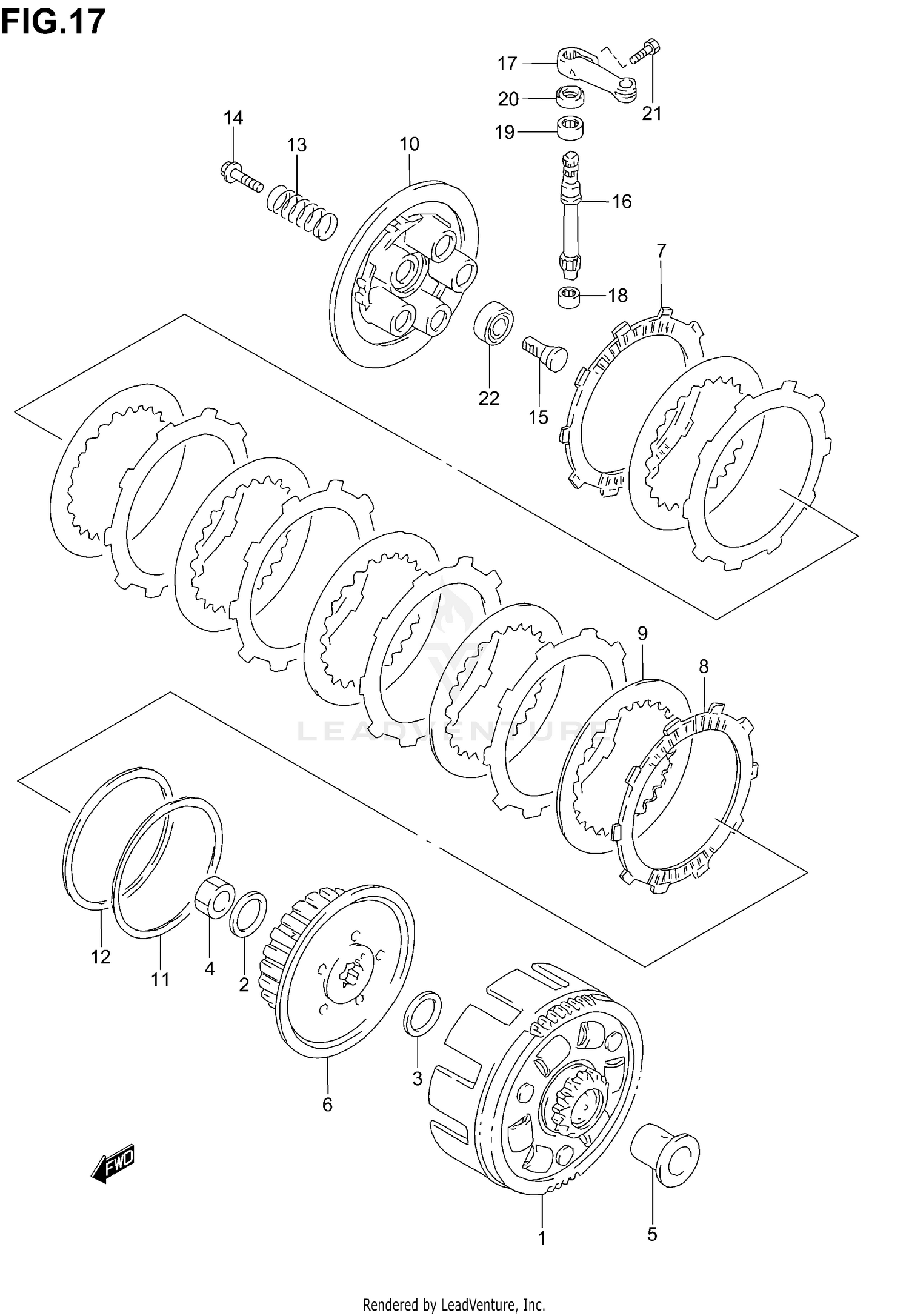 FIG.17

17
20
21
19
14
13
10
16
7
18
22
15
9
8
LEADVENTURE
12
11
4
2
6
3
FWD
1
5

Rendered by LeadVenture, Inc.