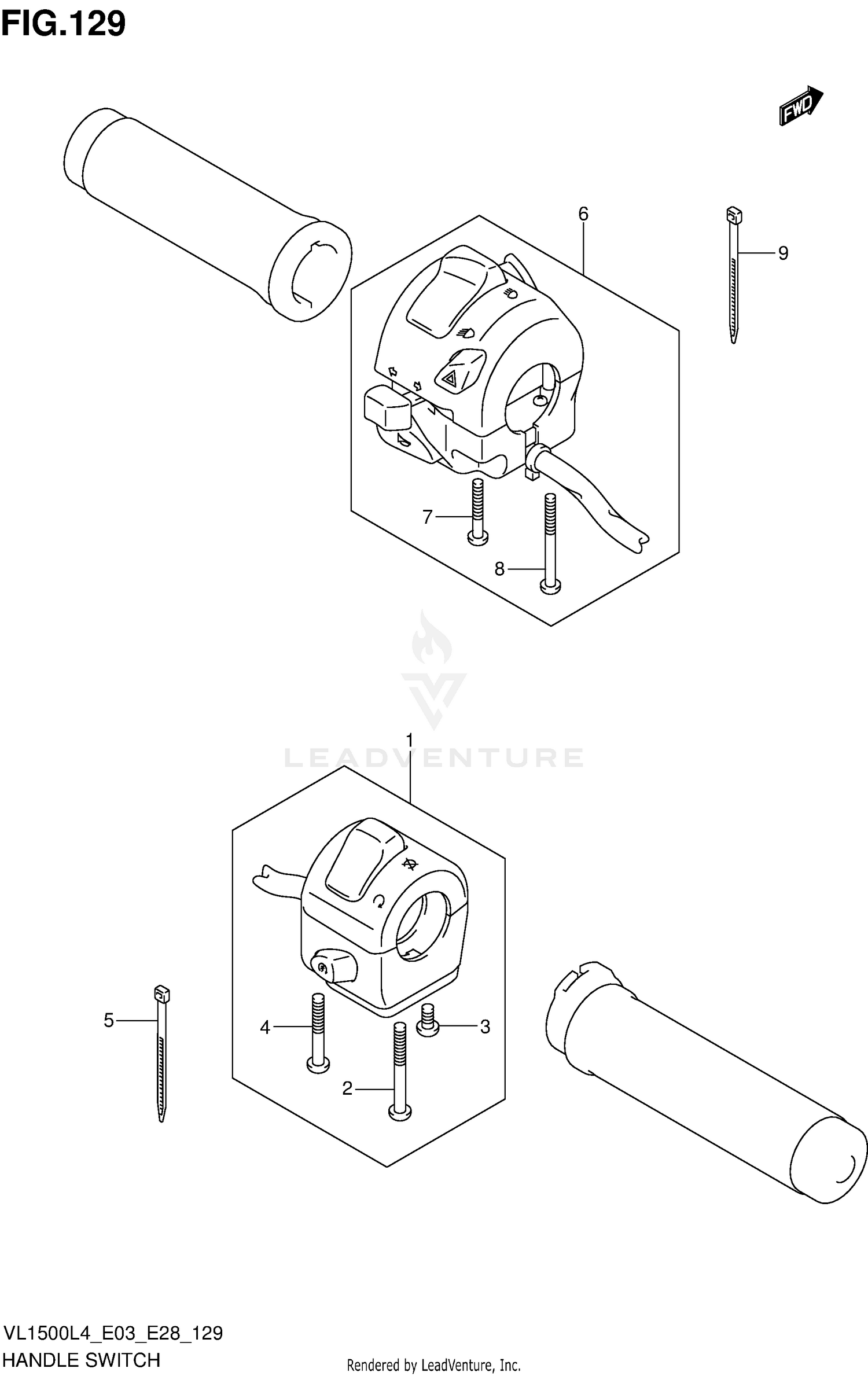 FIG.129

FWD

6

9

7

8

LEADVENTURE

1

5

4

3

2

VL1500L4_E03_E28_129
HANDLE SWITCH

Rendered by LeadVenture, Inc.