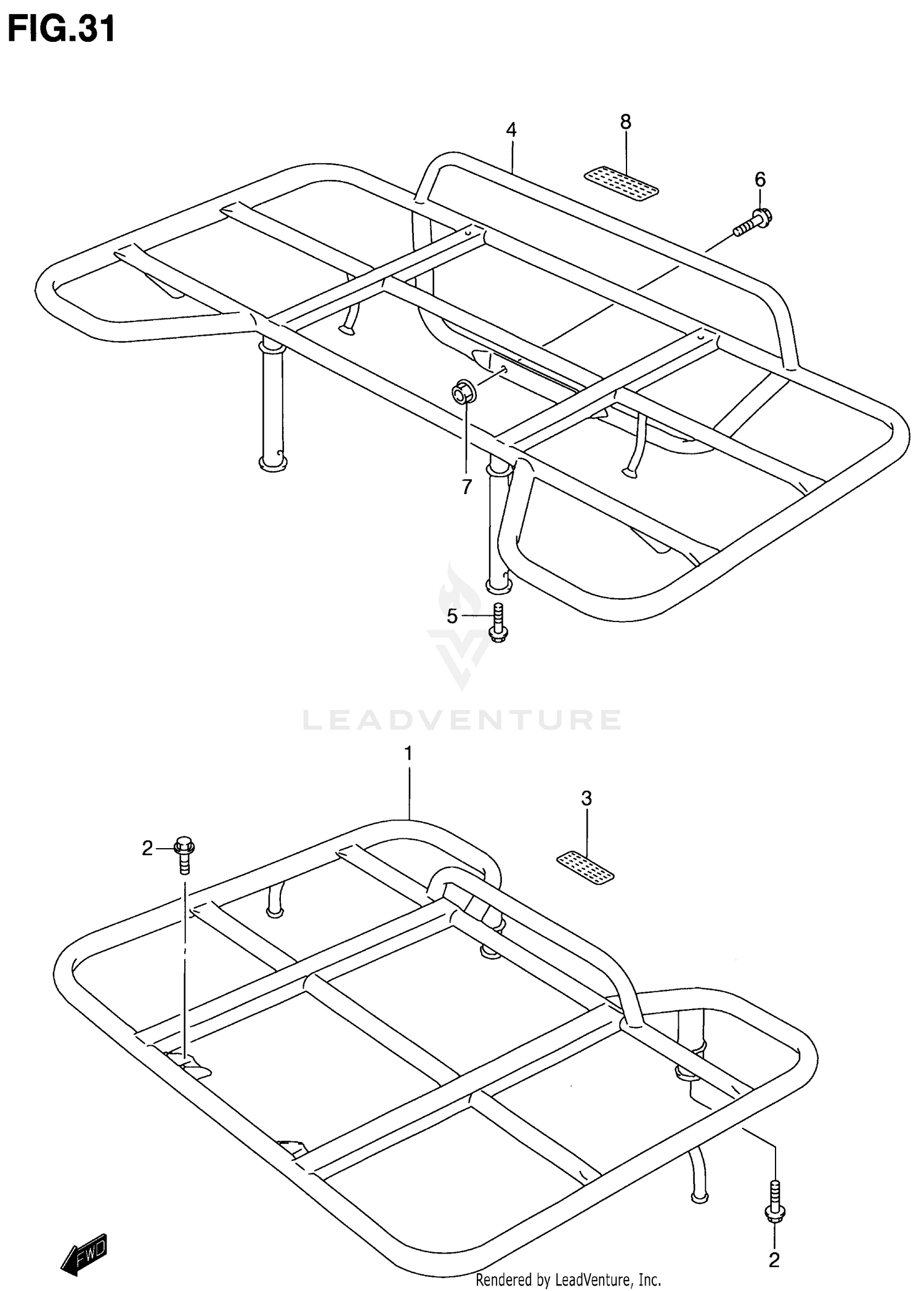 FIG.31

4

8

6

7

5

LEADVENTURE

1

3

2

2

FWD

Rendered by LeadVenture, Inc.