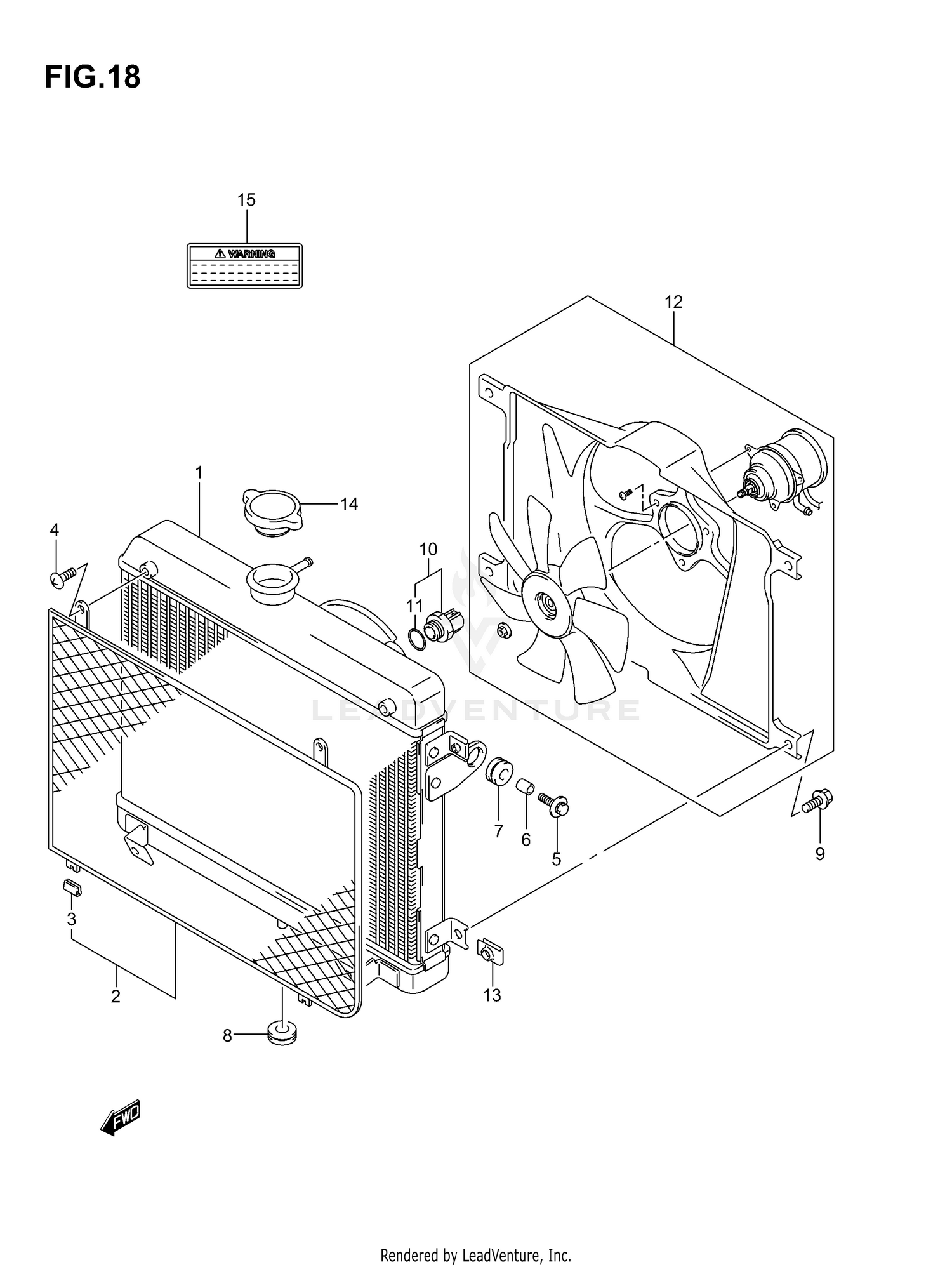 FIG.18

15

WARNING

12

1

14

4

10

11

LEADVENTURE

7

6

5

9

3

2

13

8

FWD

Rendered by LeadVenture, Inc.