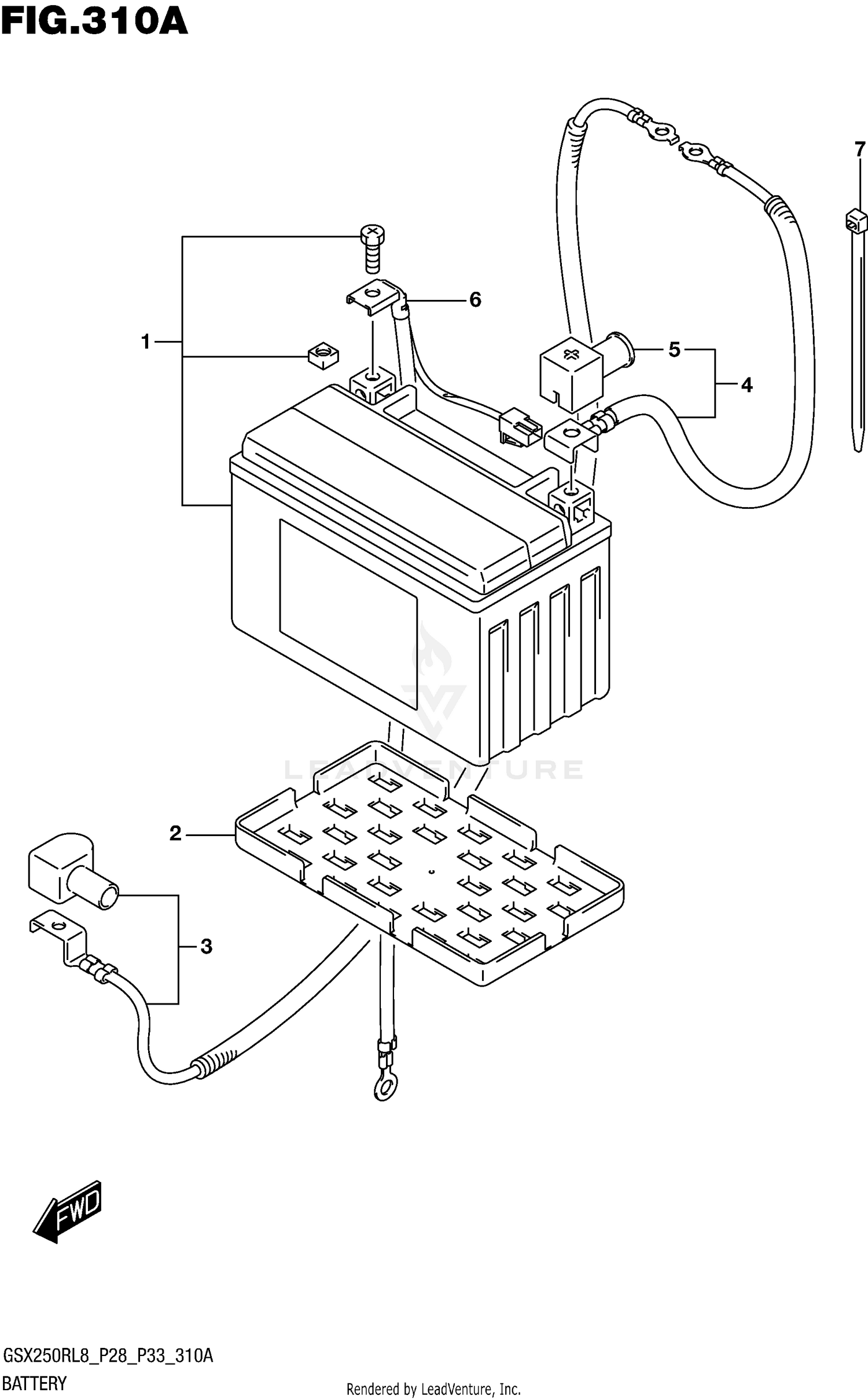 FIG.310A

7

6

1

5

4

LEADVENTURE

2

3

FWD

GSX250RL8_P28_P33_310A
BATTERY

Rendered by LeadVenture, Inc.