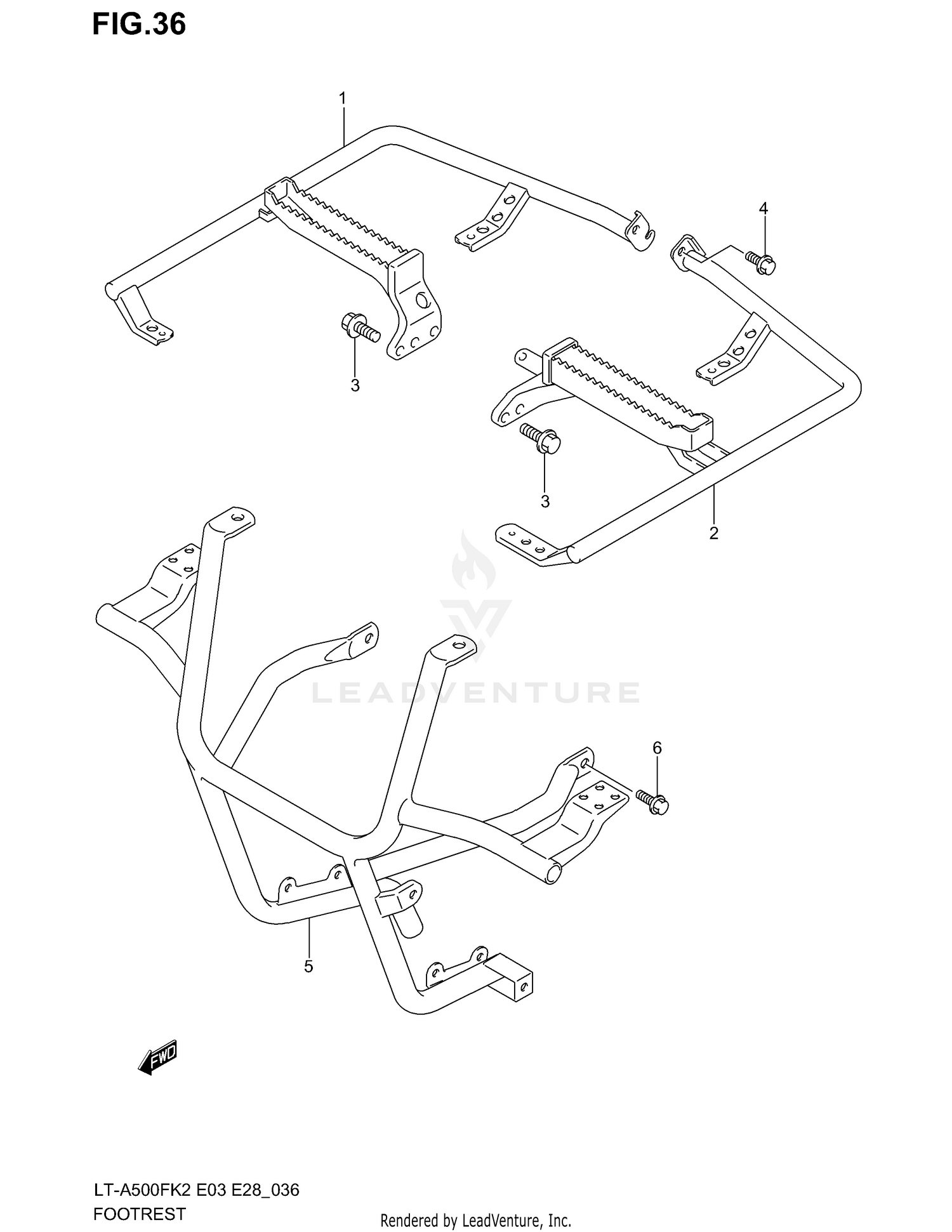 FIG.36

1

4

3

3

2

LEADVENTURE

6

5

FWD

LT-A500FK2 E03 E28_036
FOOTREST

Rendered by LeadVenture, Inc.