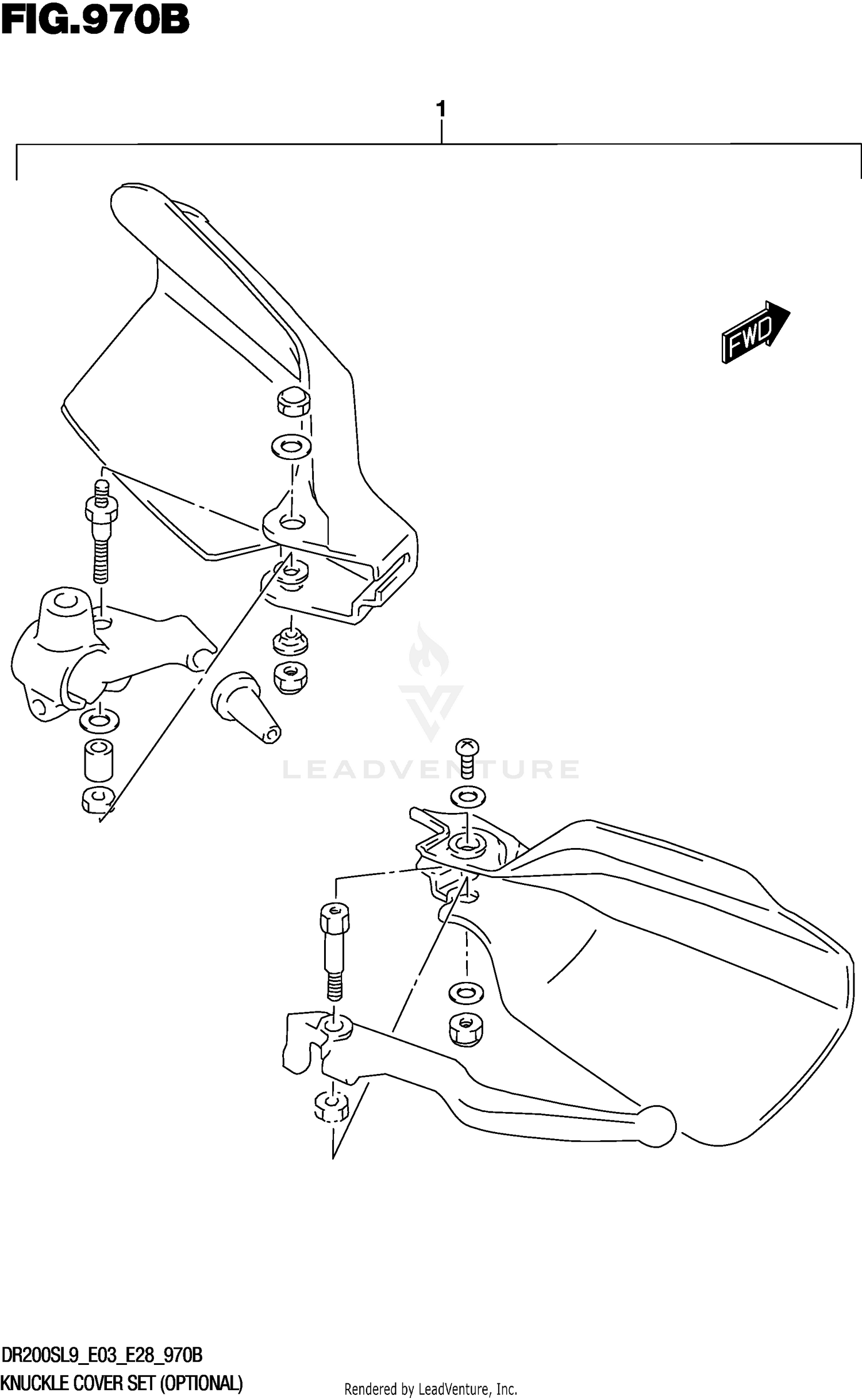 FIG.970B

1

FWD

LEADVENTURE

DR200SL9_E03_E28_970B
KNUCKLE COVER SET (OPTIONAL)

Rendered by LeadVenture, Inc.