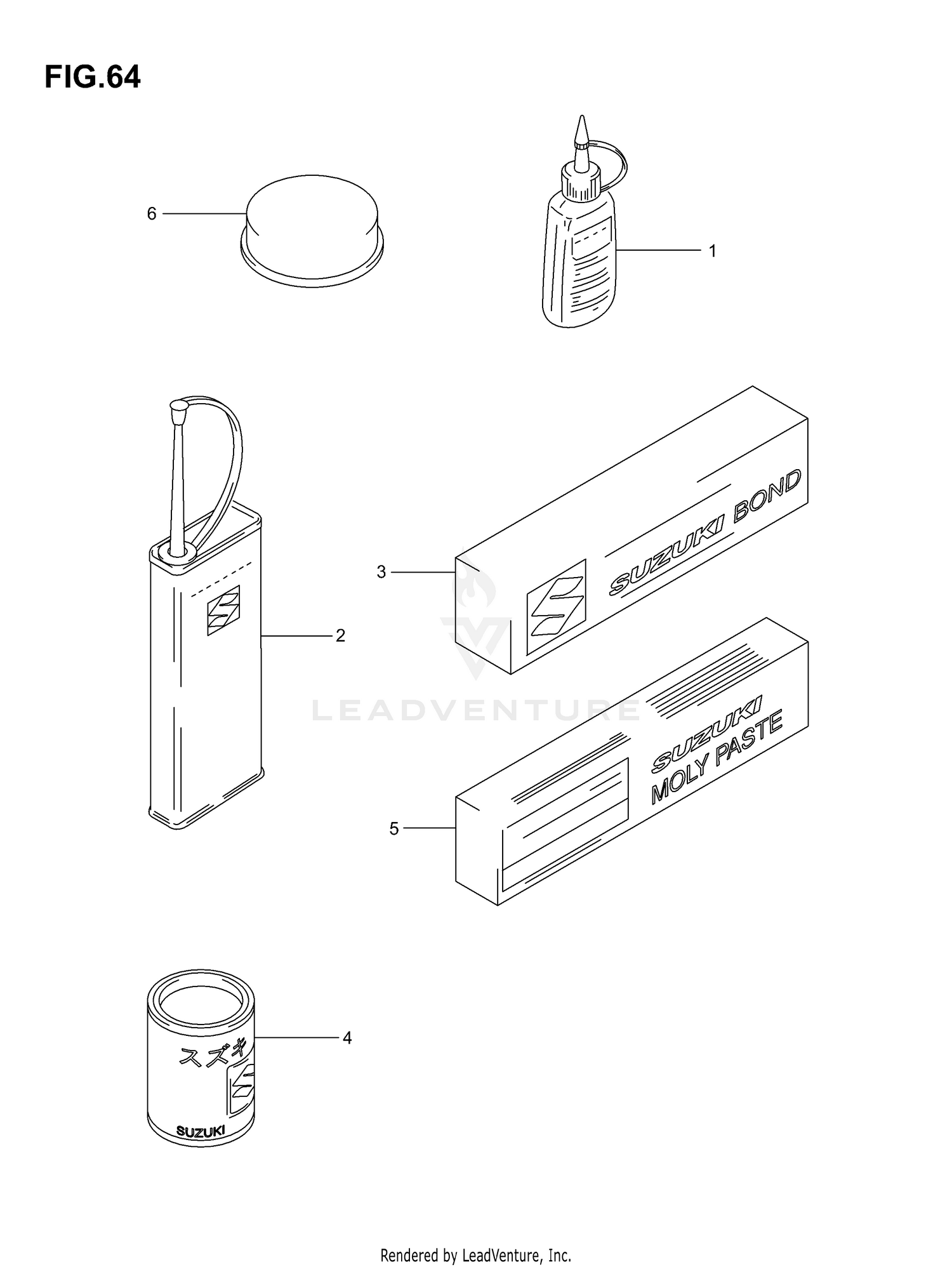 FIG.64

6

1

2

3

SUZUKI BOND

LEADVENTURE

SUZUKI MOLY PASTE

5

4

スズキ

SUZUKI

Rendered by LeadVenture, Inc.