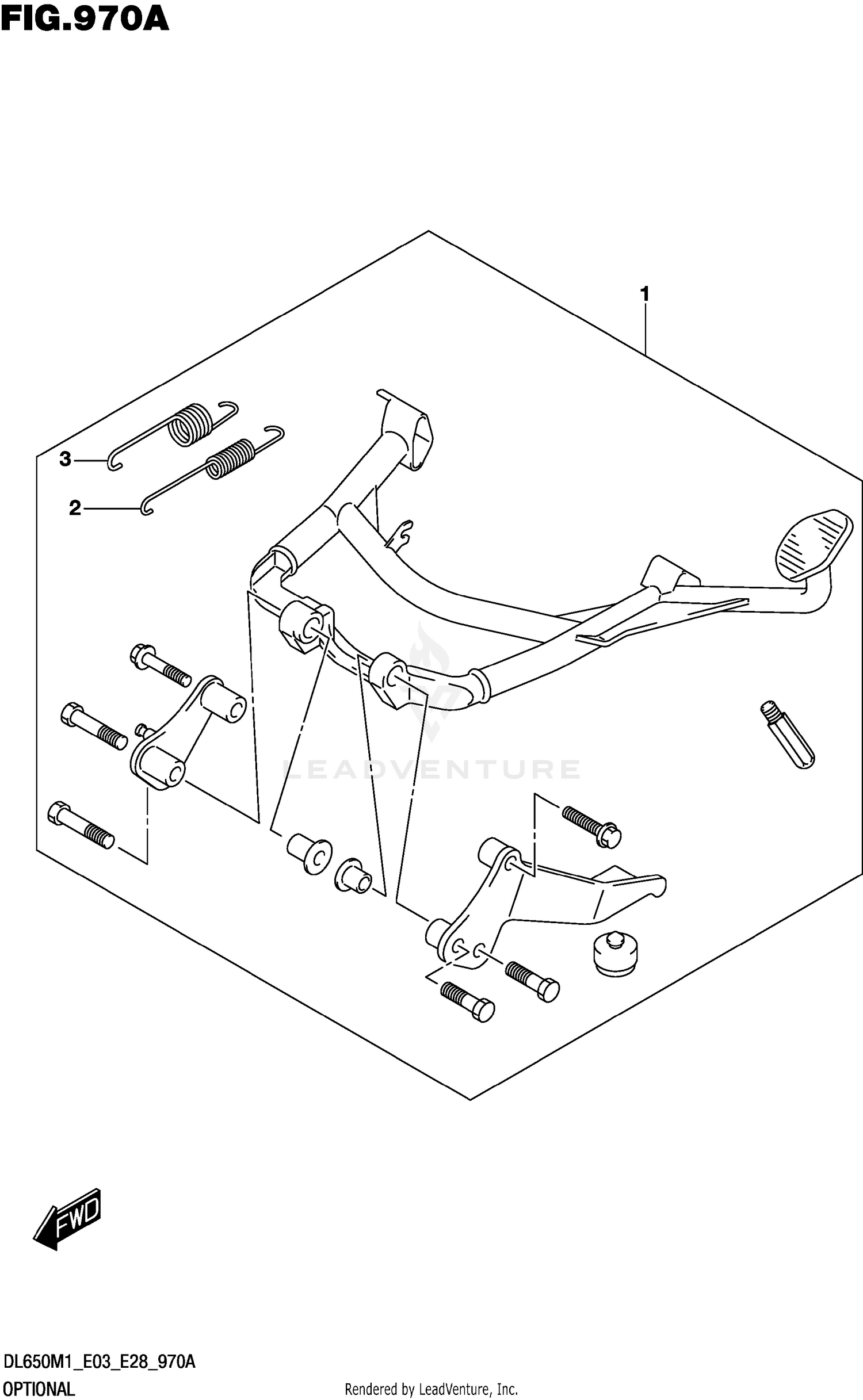 FIG.970A

1

3

2

LEADVENTURE

FWD

DL650M1_E03_E28_970A
OPTIONAL

Rendered by LeadVenture, Inc.