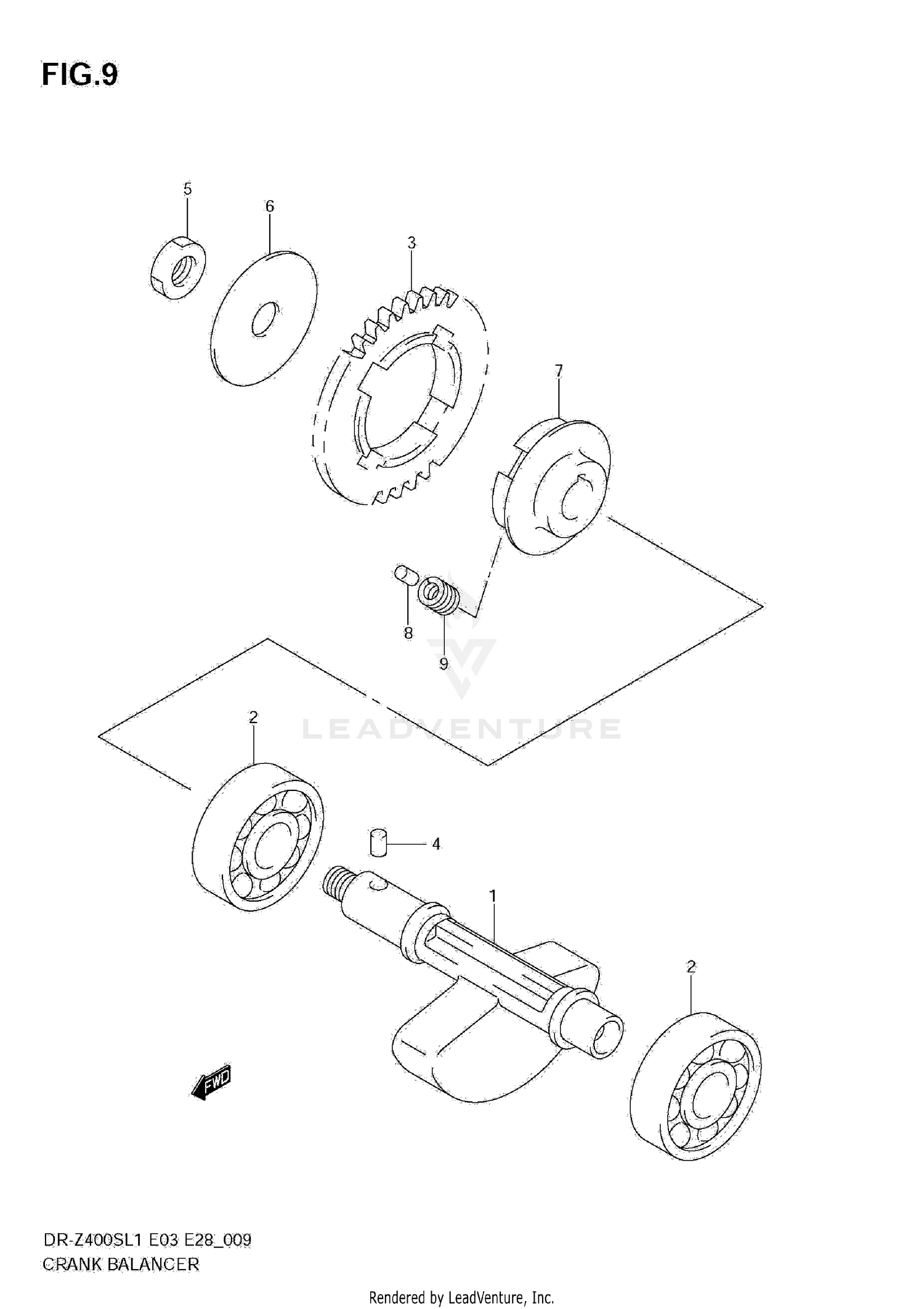 FIG.9

5
6
3
7
8
9
LEADVENTURE
2
4
1
2
FWD

DR-Z400SL1 E03 E28_009
CRANK BALANCER

Rendered by LeadVenture, Inc.