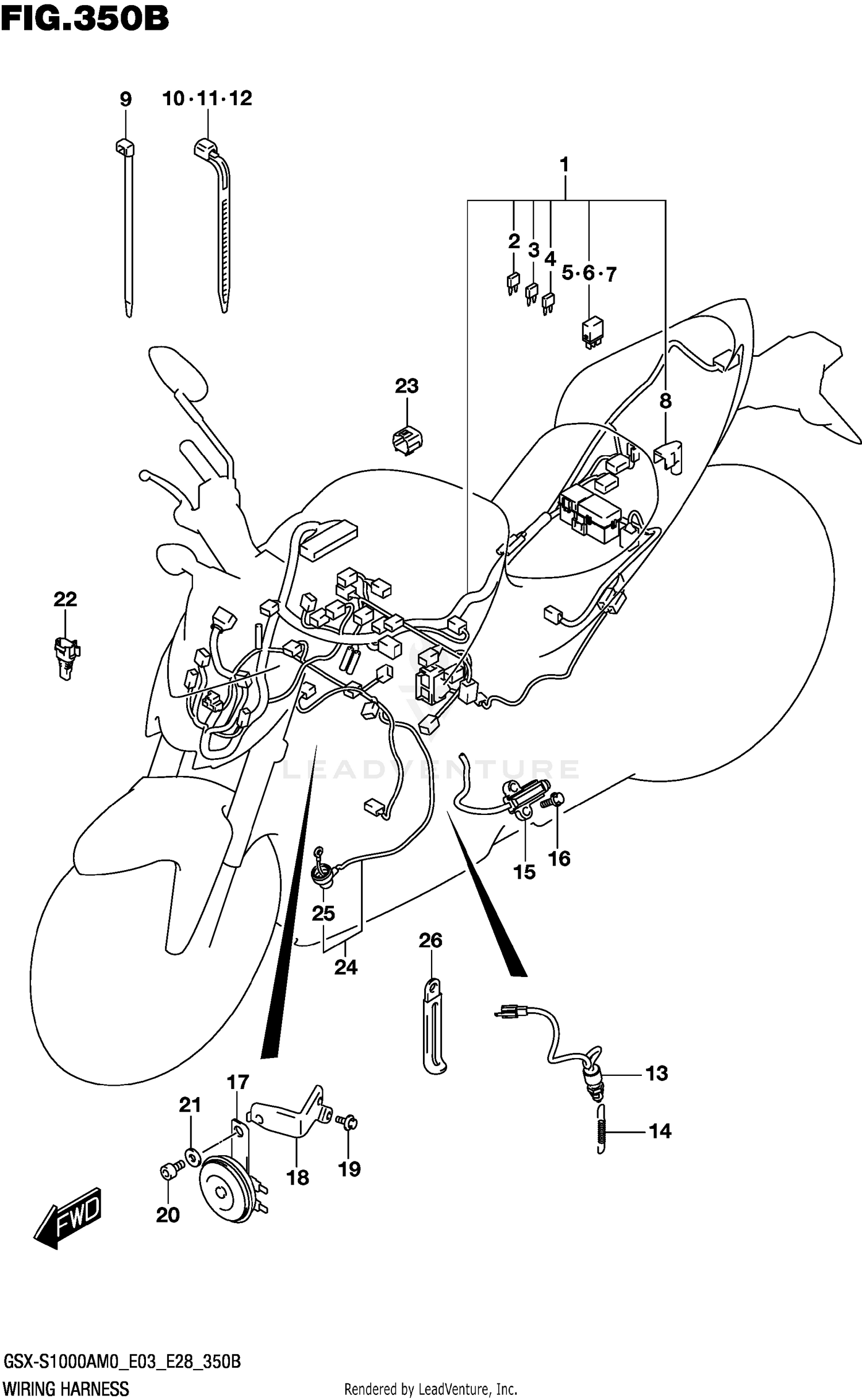 FIG.350B

9
10·11·12
1
2
3
4
5·6·7
8
23
22
LEADVENTURE
15
16
25
24
26
13
14
17
21
18
19
20
FWD

GSX-S1000AM0_E03_E28_350B
WIRING HARNESS
Rendered by LeadVenture, Inc.