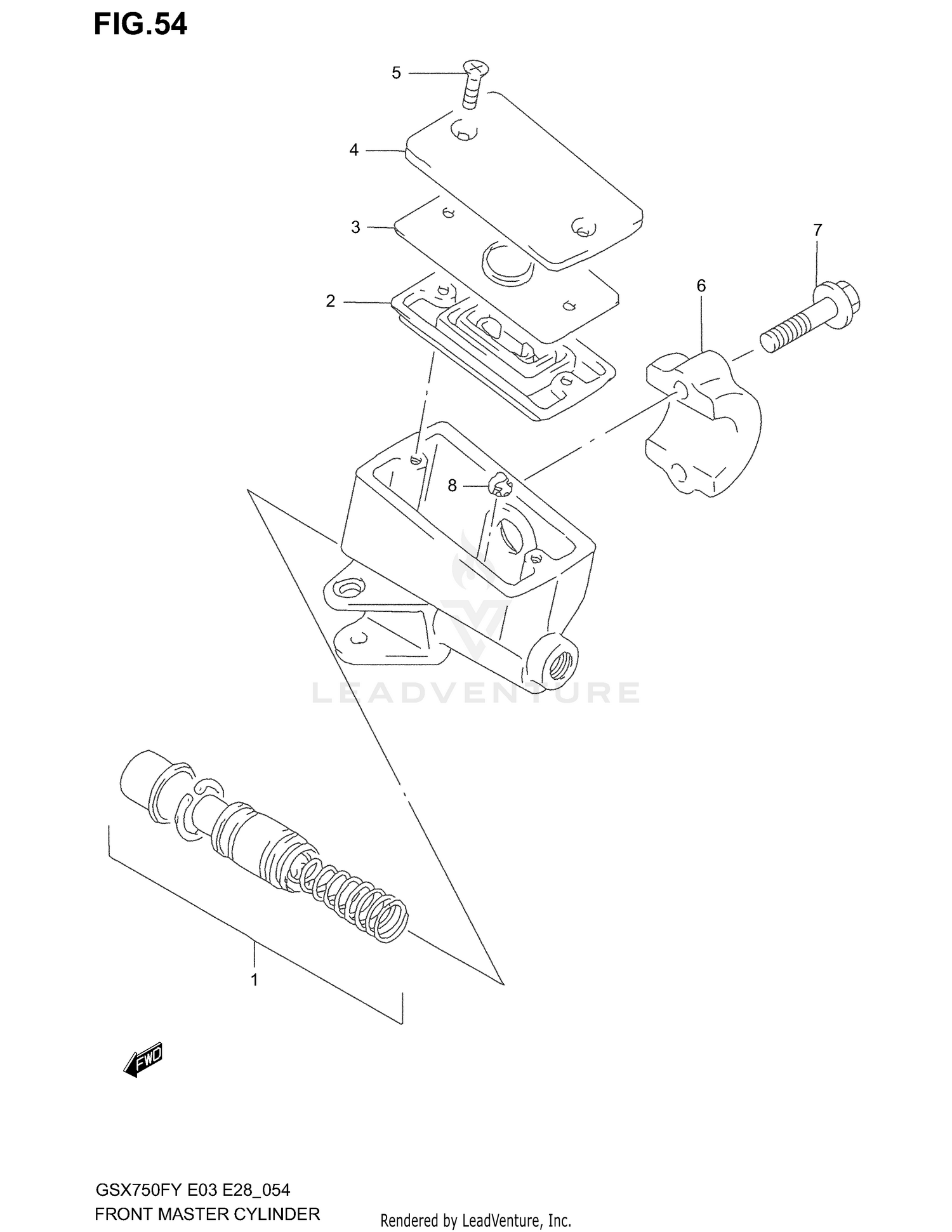 FIG.54

5

4

3

7

2

6

8

LEADVENTURE

1

FWD

GSX750FY E03 E28_054
FRONT MASTER CYLINDER

Rendered by LeadVenture, Inc.