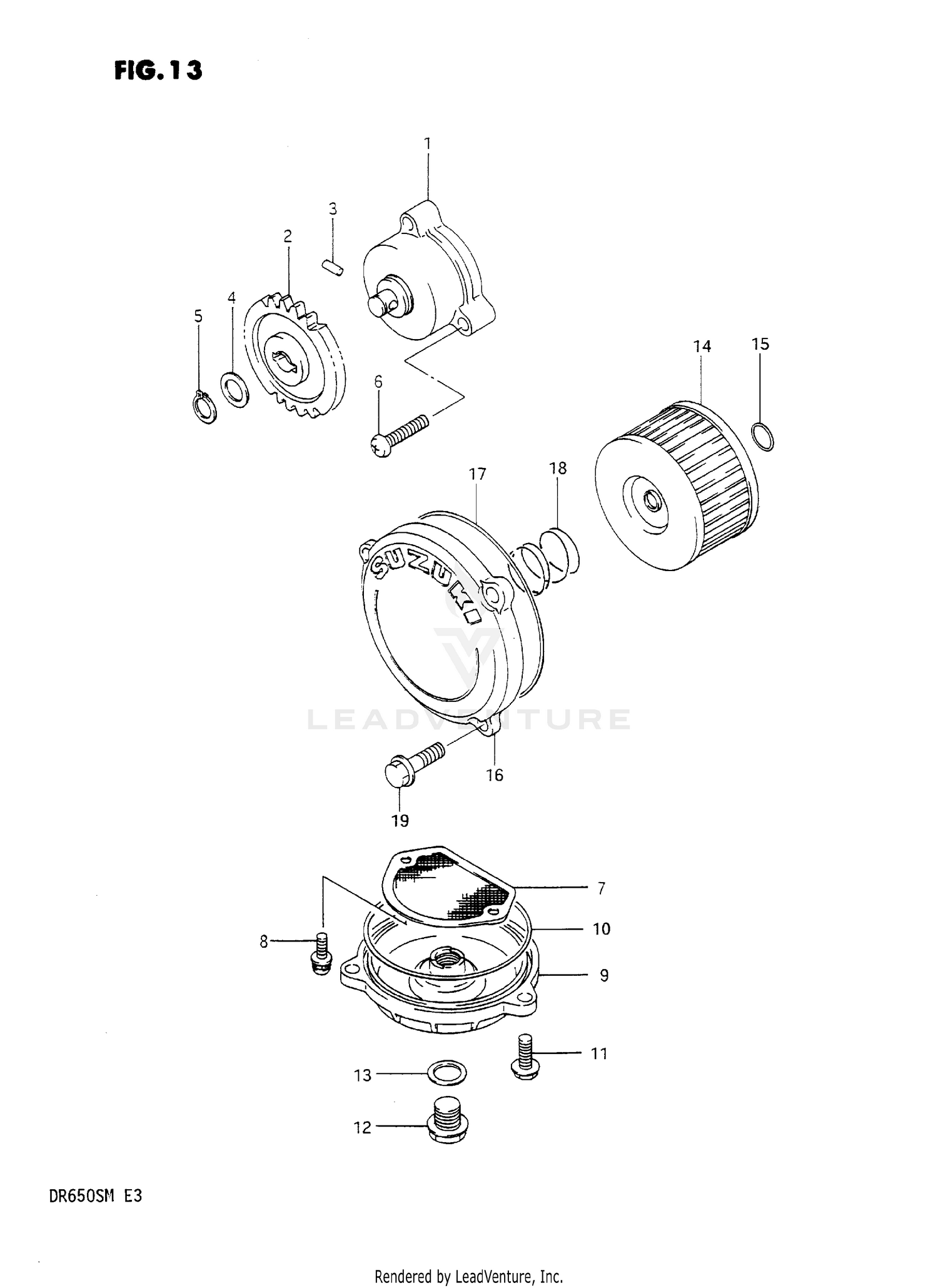 FIG. 13

1

3

2

4

5

6

14

15

17

18

SUZUKI

LEADVENTURE

16

19

7

10

8

9

11

13

12

DR650SM E3

Rendered by LeadVenture, Inc.