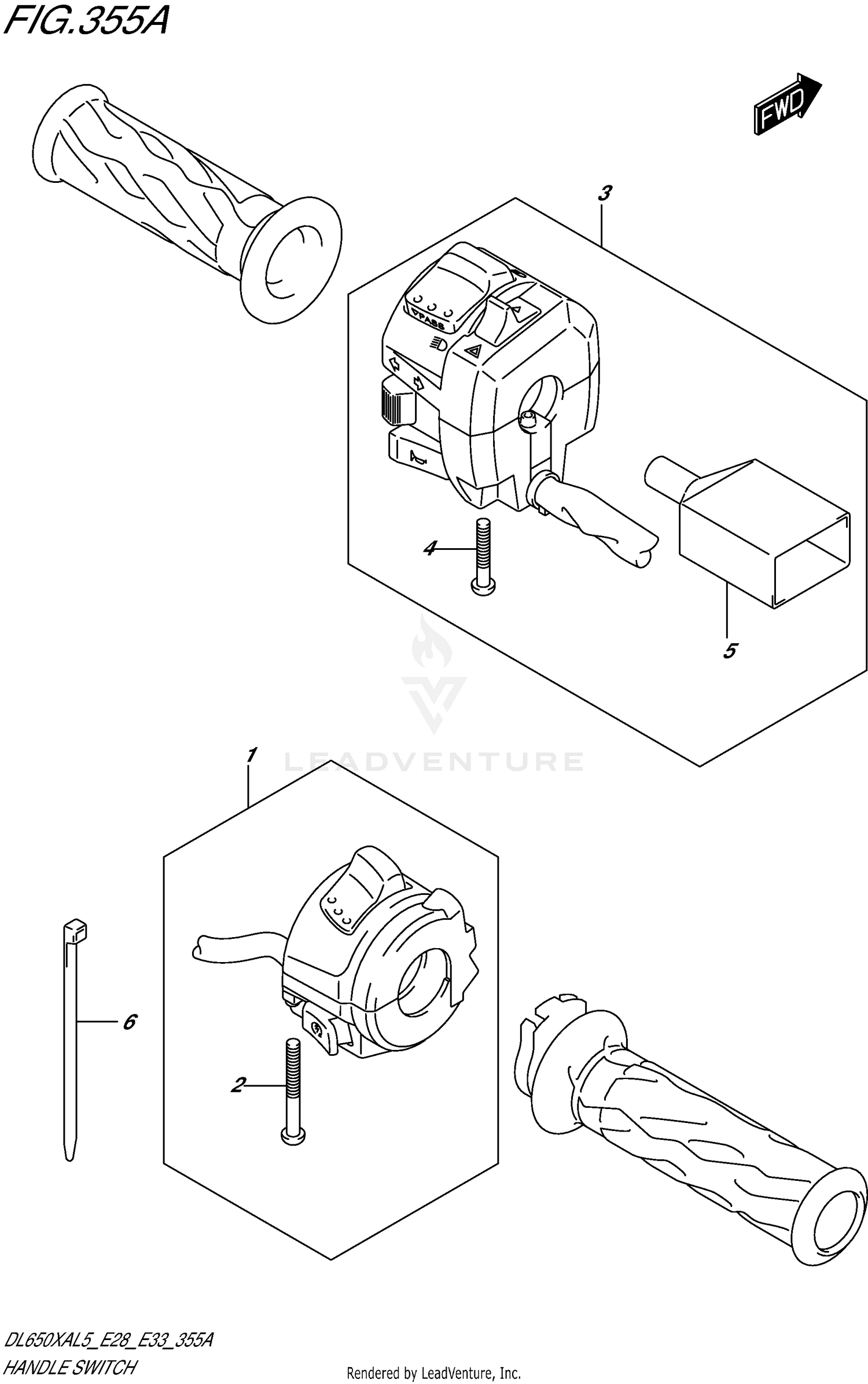 FIG.355A

FWD

3

PASS

4

5

LEADVENTURE

1

6

2

DL650XAL5_E28_E33_355A
HANDLE SWITCH

Rendered by LeadVenture, Inc.