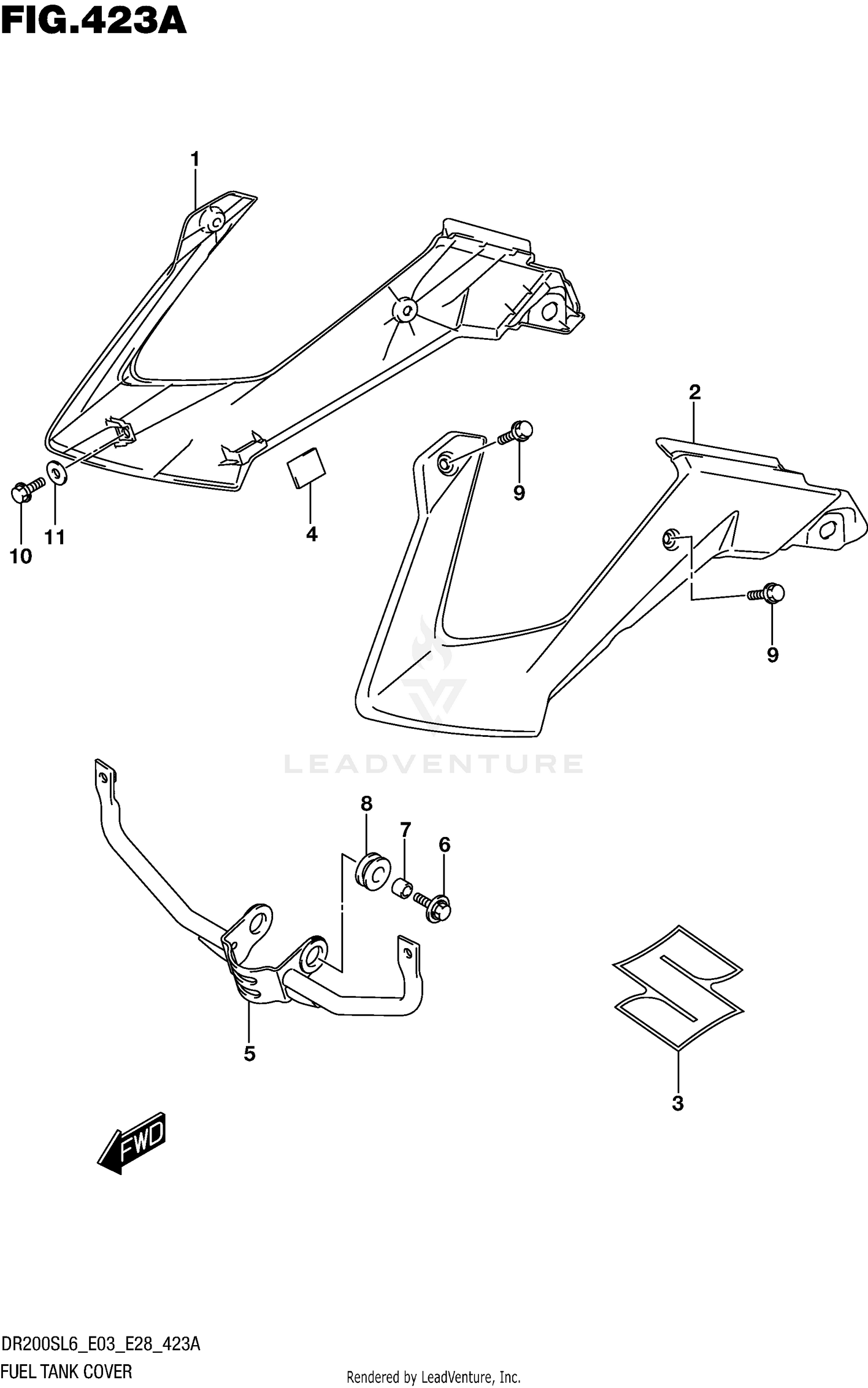 FIG.423A

1

2

9

4

10

11

9

LEADVENTURE

8

7

6

5

3

FWD

DR200SL6_E03_E28_423A

FUEL TANK COVER

Rendered by LeadVenture, Inc.