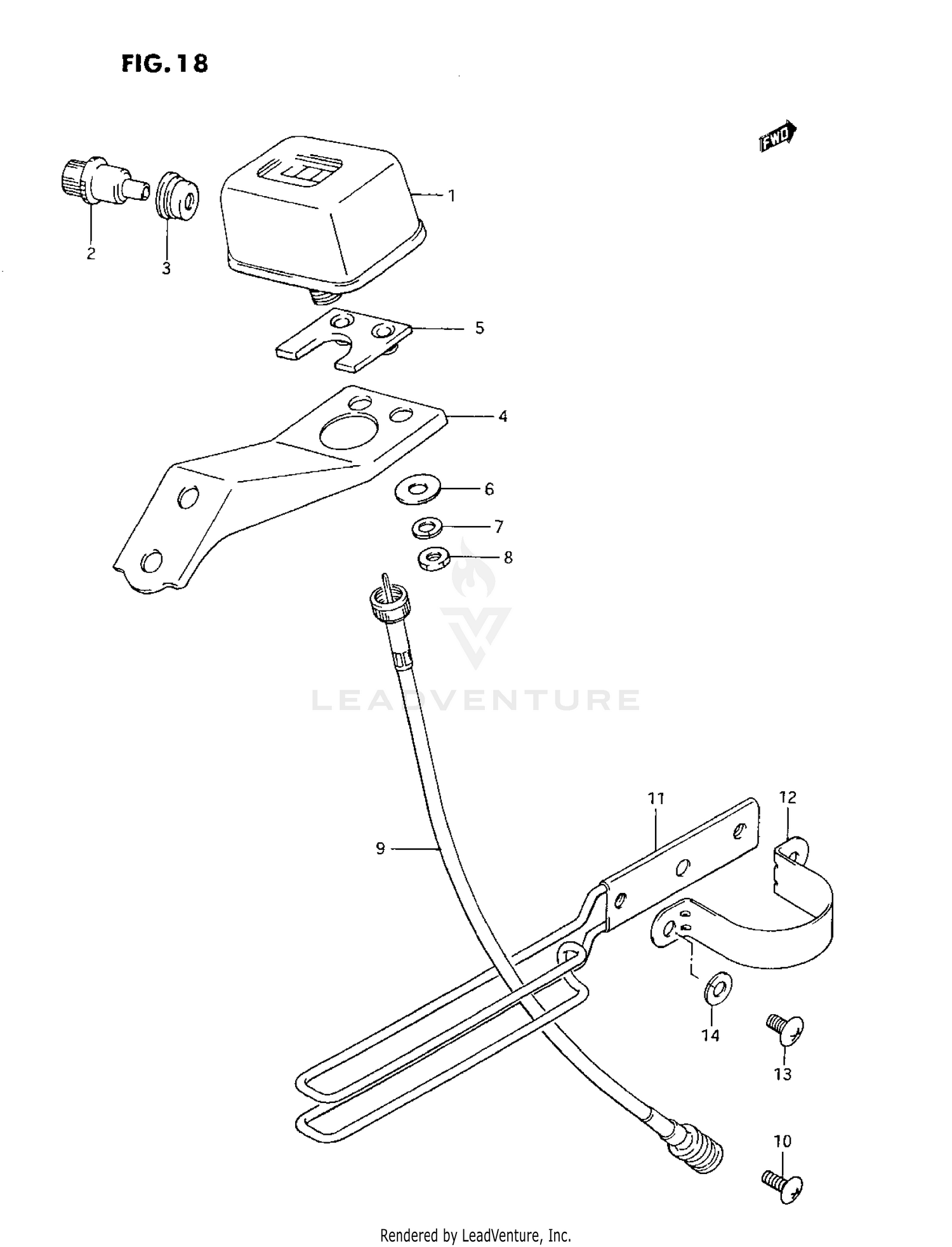 FIG. 18

FWD

1
2
3
5
4
6
7
8

LEADVENTURE

11
12
9
14
13
10

Rendered by LeadVenture, Inc.