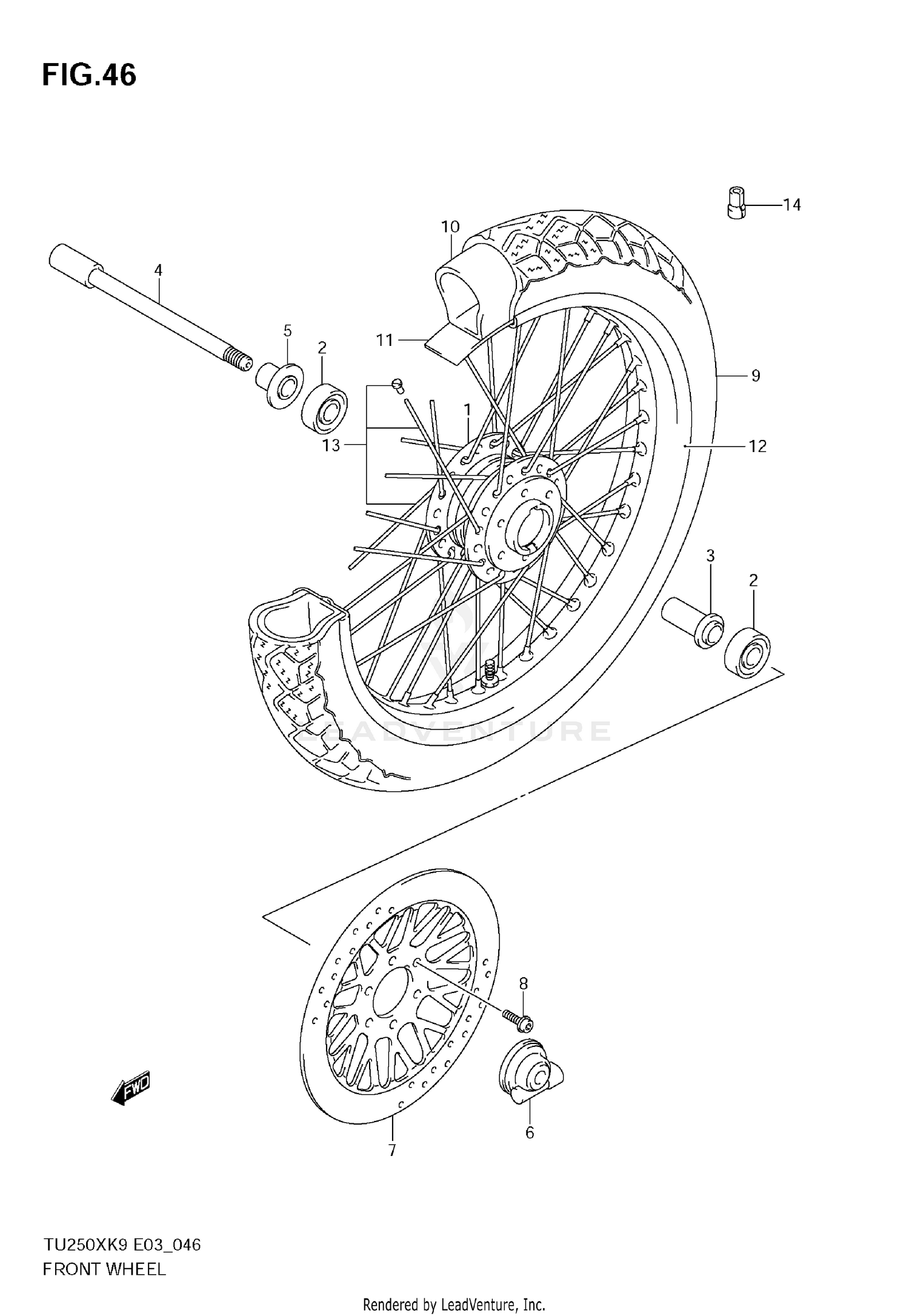 FIG.46

14

10

4

5

2

11

9

1

13

12

3

2

LEADVENTURE

8

FWD

6

7

TU250XK9 E03_046
FRONT WHEEL

Rendered by LeadVenture, Inc.