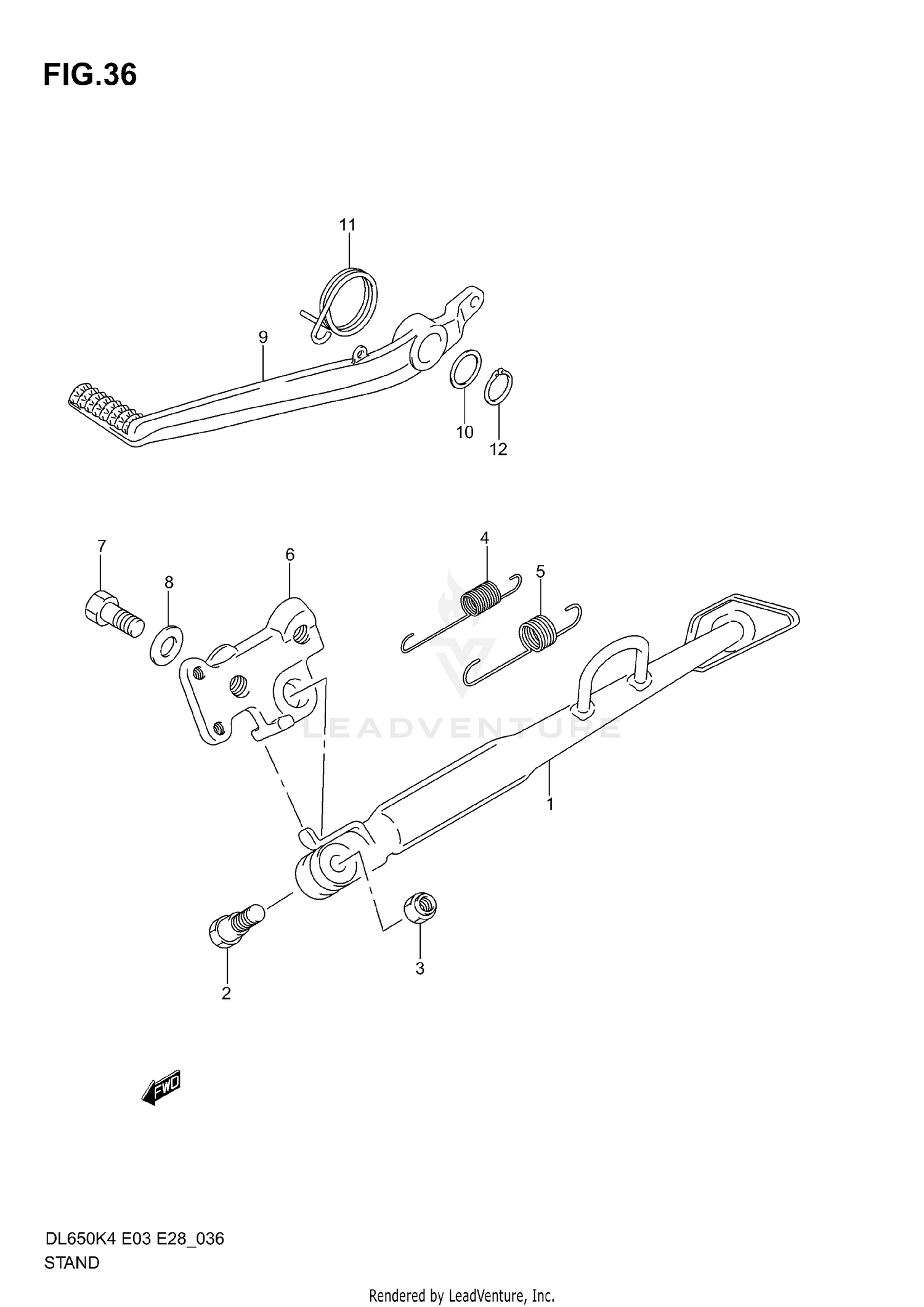 FIG.36

11

9

10

12

7

8

6

4

5

LEADVENTURE

1

2

3

FWD

DL650K4 E03 E28_036
STAND

Rendered by LeadVenture, Inc.