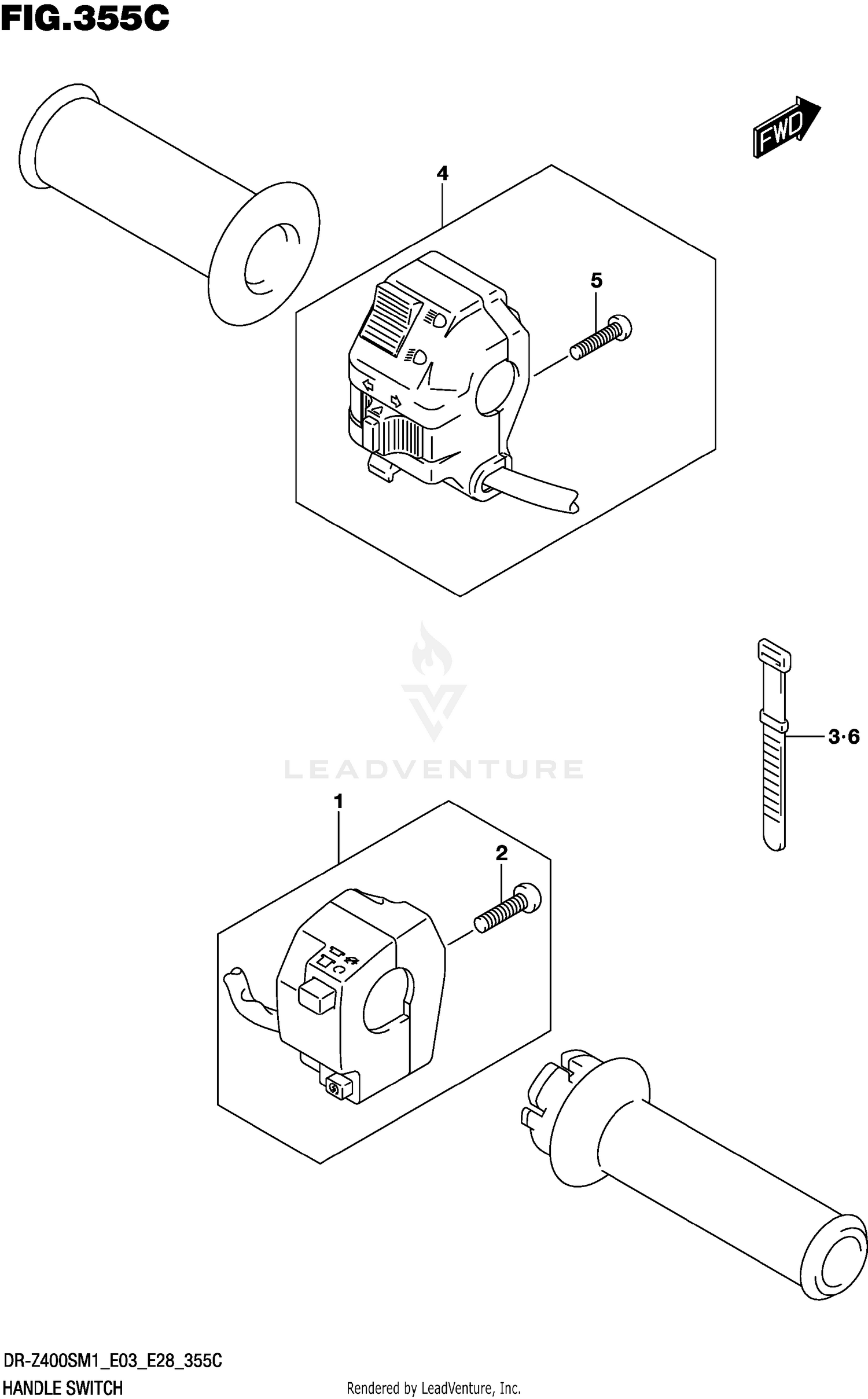 FIG.355C

FWD

4

5

LEADVENTURE

3·6

1

2

DR-Z400SM1_E03_E28_355C

HANDLE SWITCH

Rendered by LeadVenture, Inc.