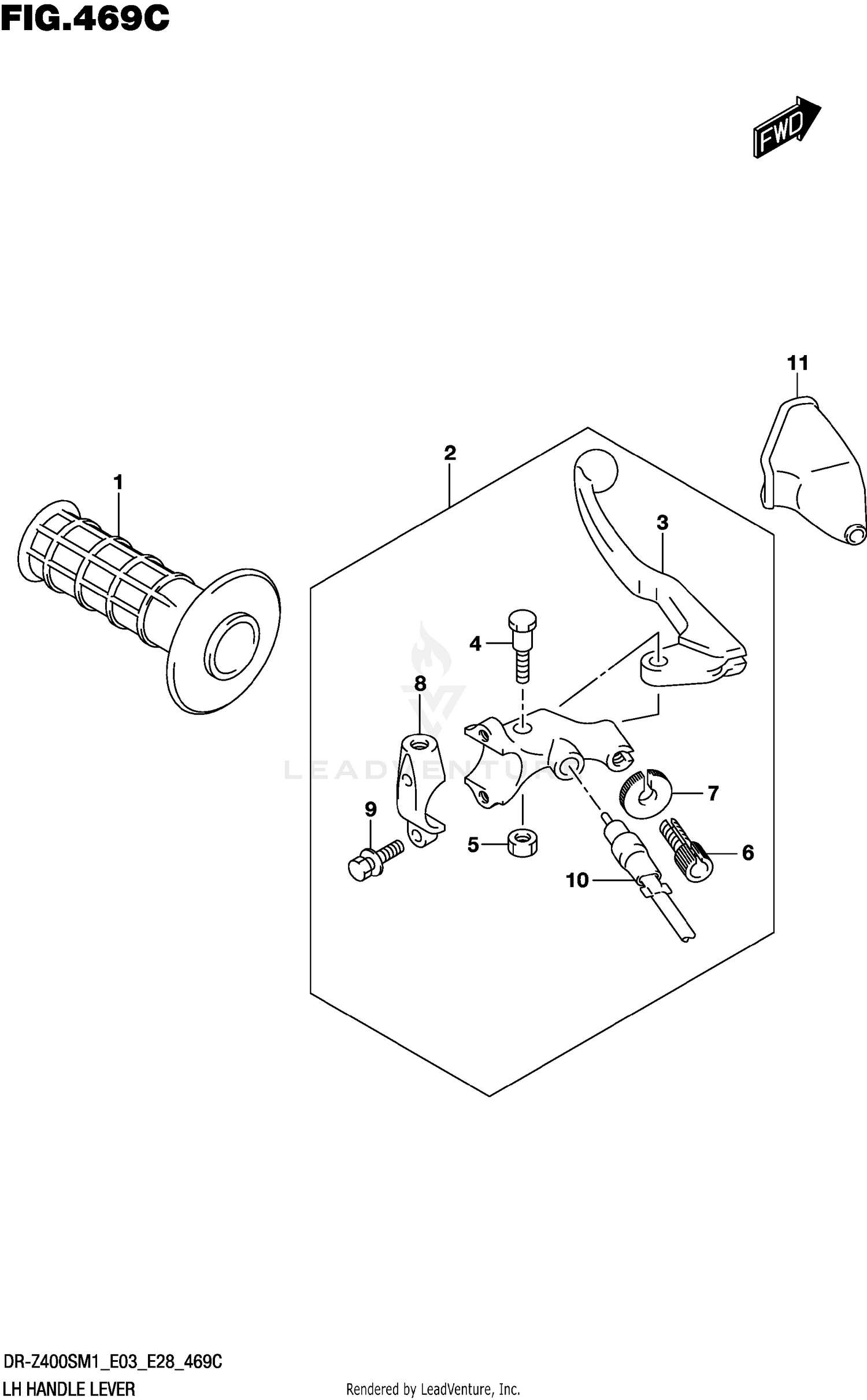 FIG.469C

FWD

11

2

1

3

4

8

LEADVENTURE

7

9

5

6

10

DR-Z400SM1_E03_E28_469C

LH HANDLE LEVER

Rendered by LeadVenture, Inc.