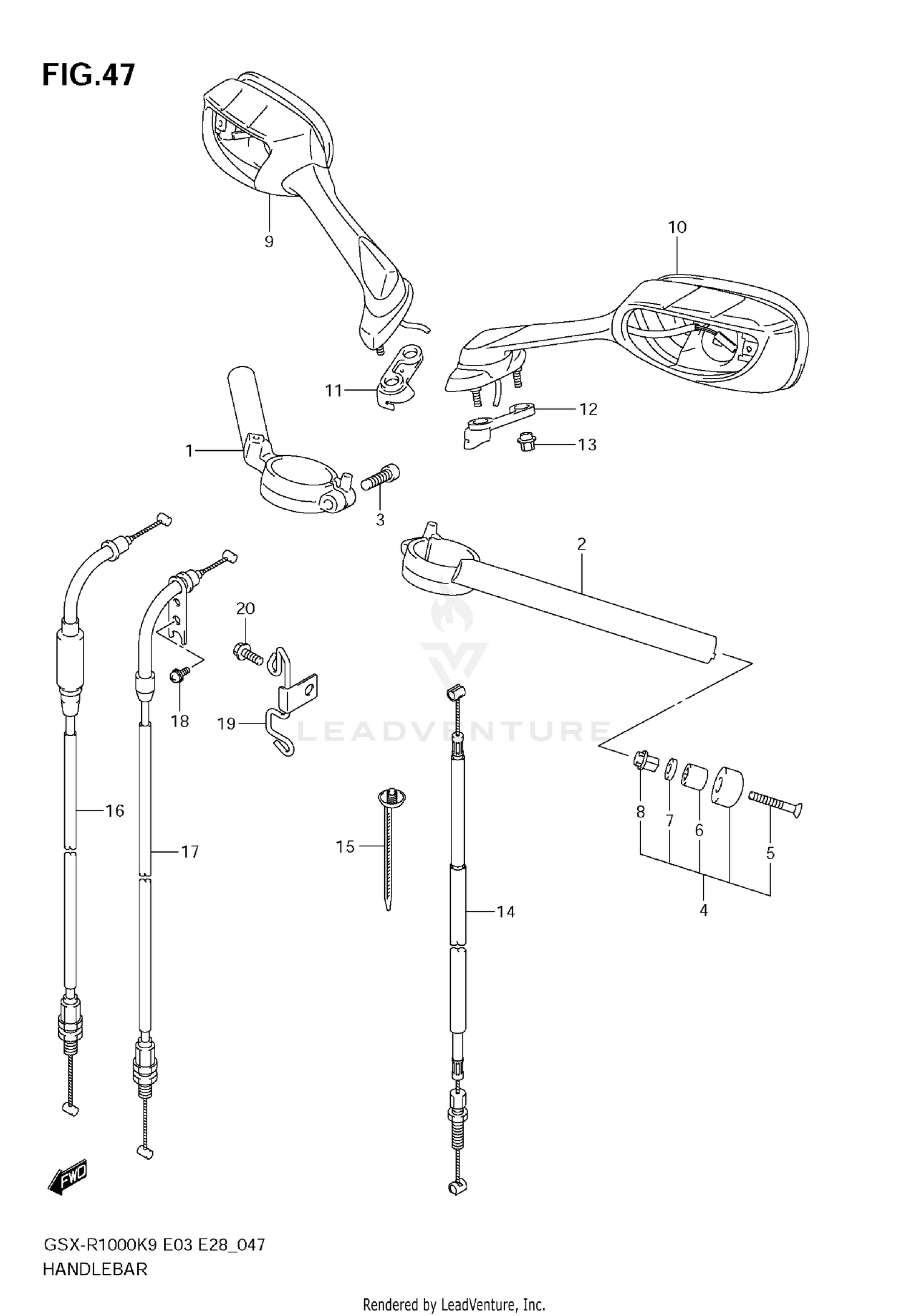 FIG.47

9

10

11

12

13

1

3

2

20

18

19

LEADVENTURE

8

7

6

5

4

16

17

15

14

FWD

GSX-R1000K9 E03 E28_047
HANDLEBAR

Rendered by LeadVenture, Inc.