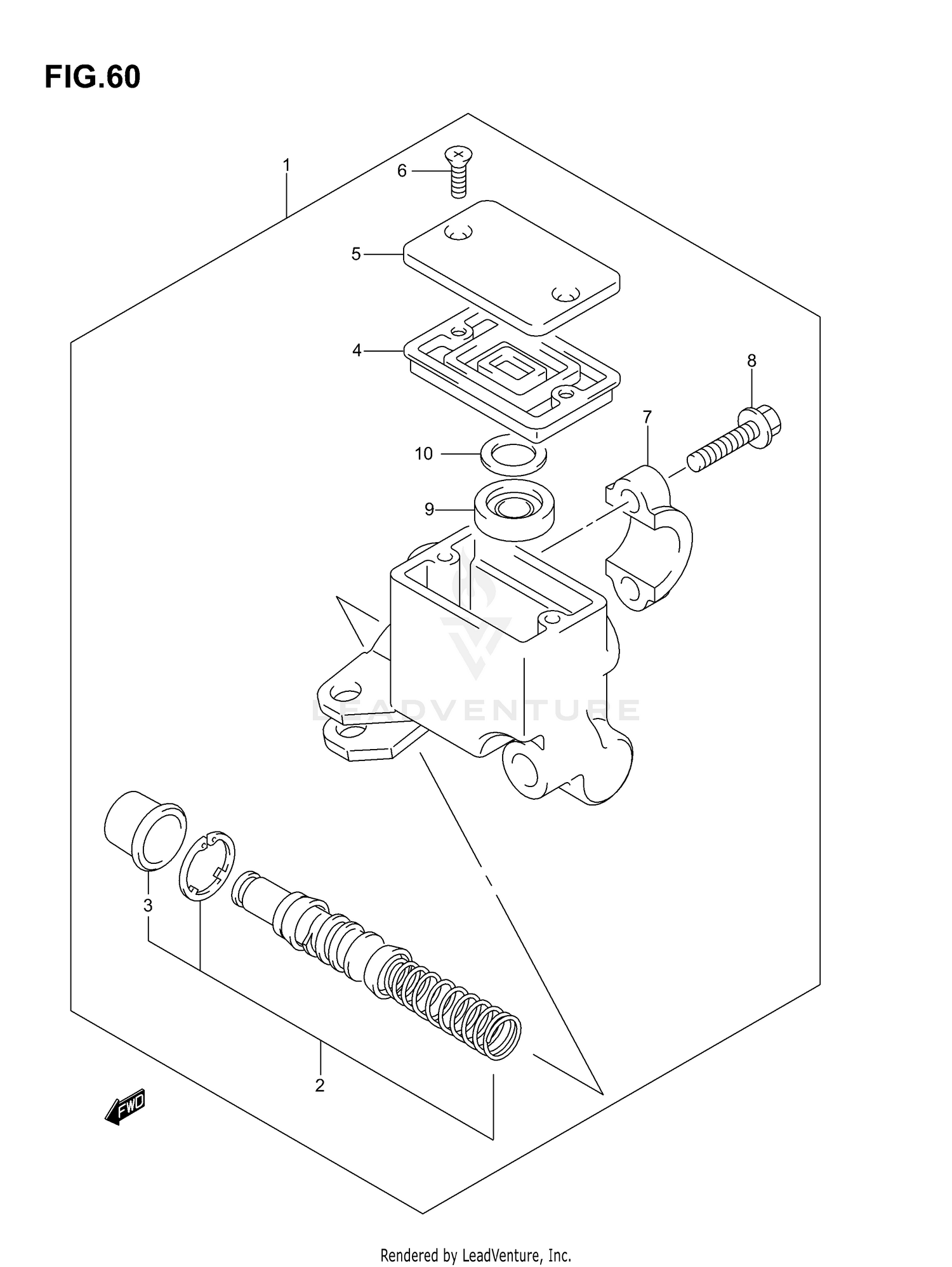 FIG.60

1

6

5

4

8

7

10

9

LEADVENTURE

3

2

FWD

Rendered by LeadVenture, Inc.