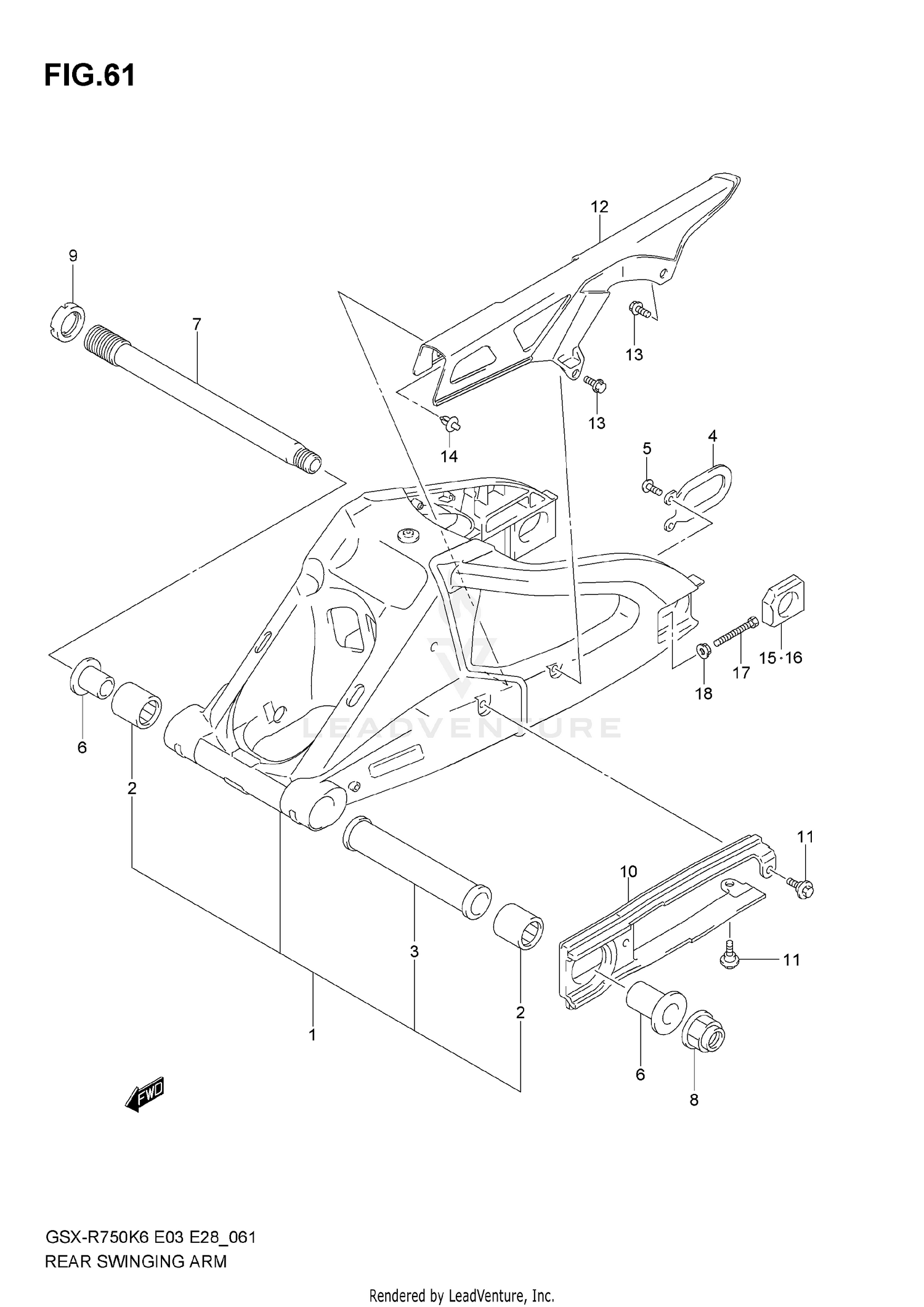 FIG.61

12

9

7

13

13

14

5

4

15·16

17

18

LEADVENTURE

6

2

11

10

11

3

2

1

6

8

FWD

GSX-R750K6 E03 E28_061
REAR SWINGING ARM

Rendered by LeadVenture, Inc.