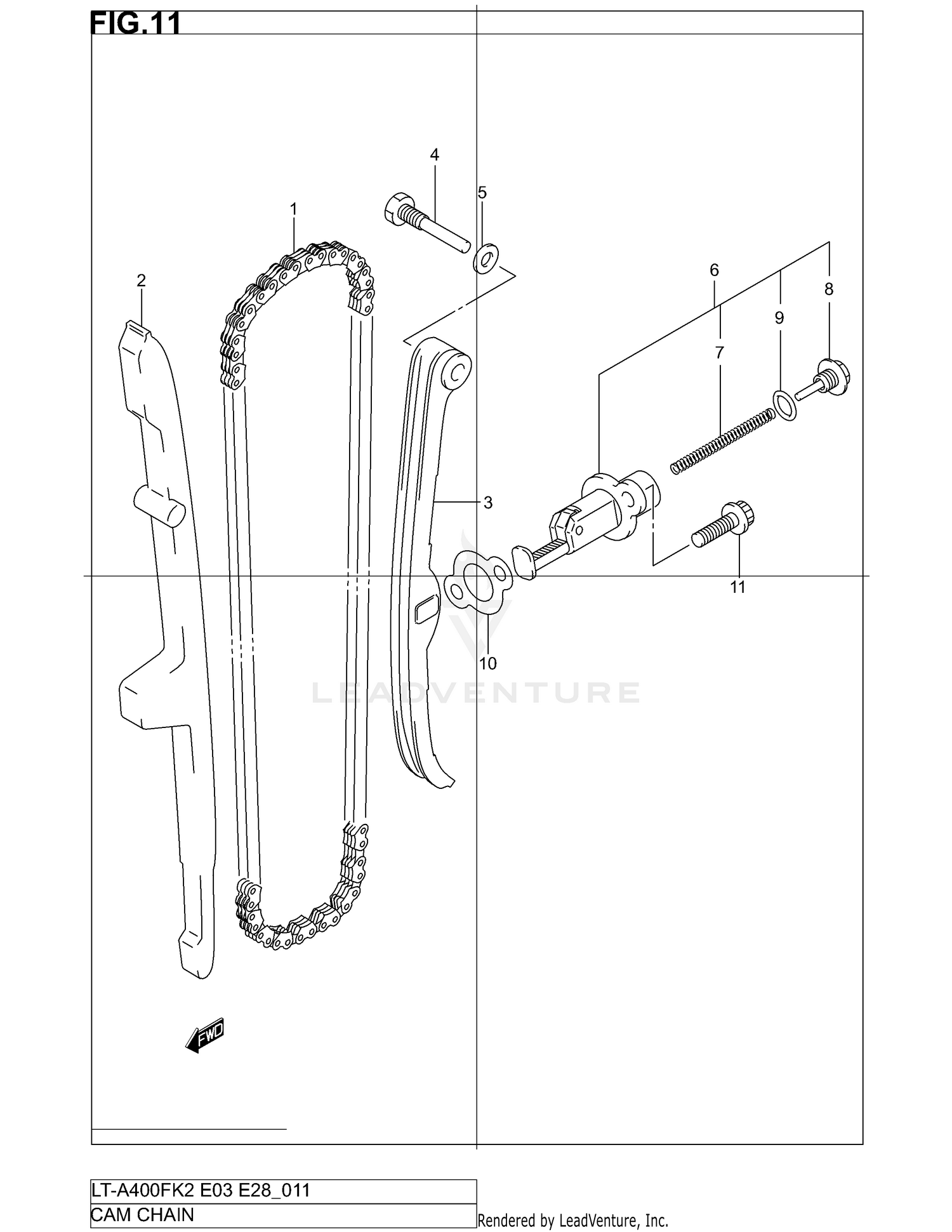 FIG.11

4

5

1

2

6

8

9

7

3

11

10

LEADVENTURE

FWD

LT-A400FK2 E03 E28_011

CAM CHAIN

Rendered by LeadVenture, Inc.