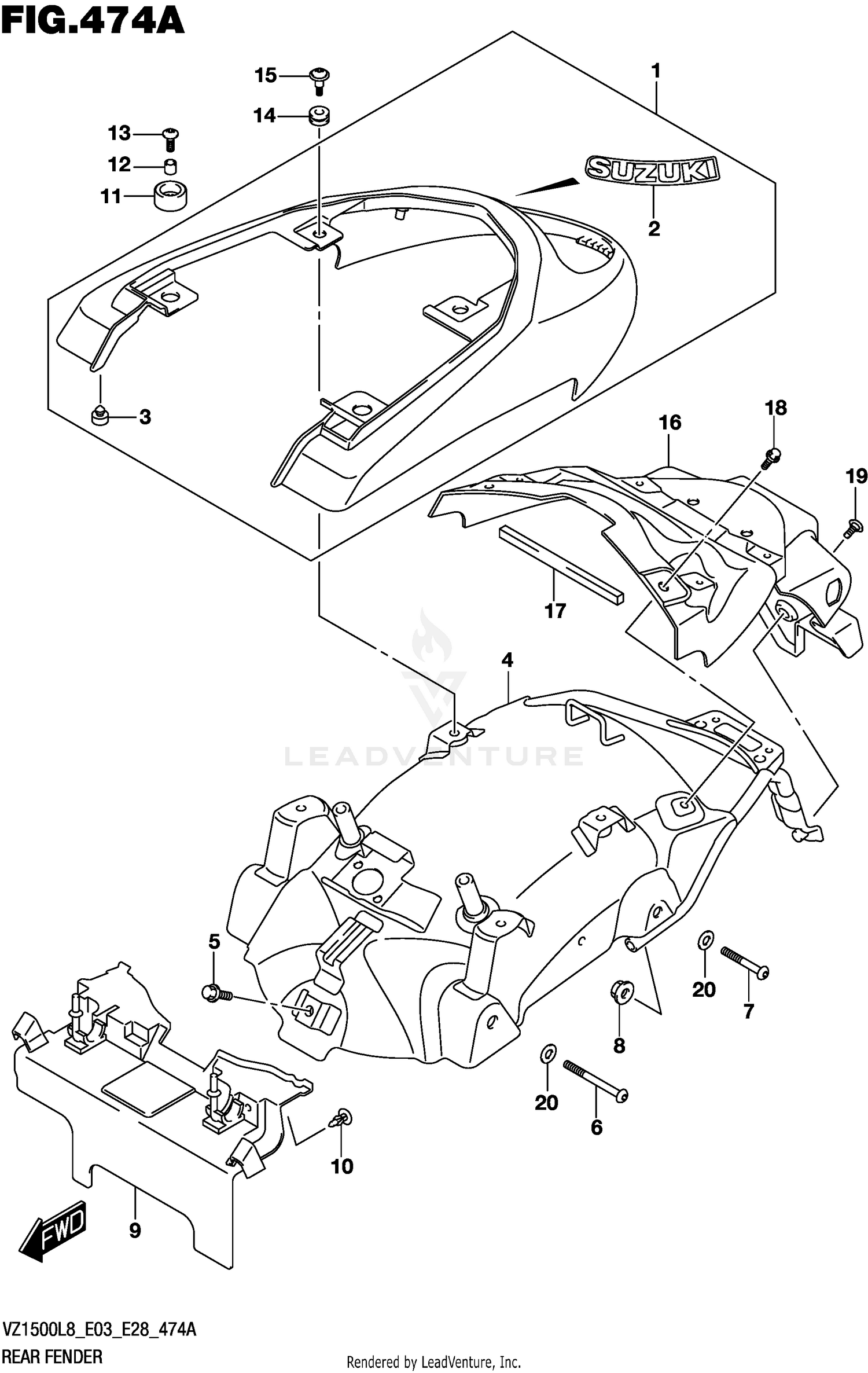 FIG.474A

15
14
13
12
11
1
SUZUKI
2
3
16
18
19
17
4
LEADVENTURE
5
20
7
8
20
6
10
9
FWD

VZ1500L8_E03_E28_474A
REAR FENDER

Rendered by LeadVenture, Inc.