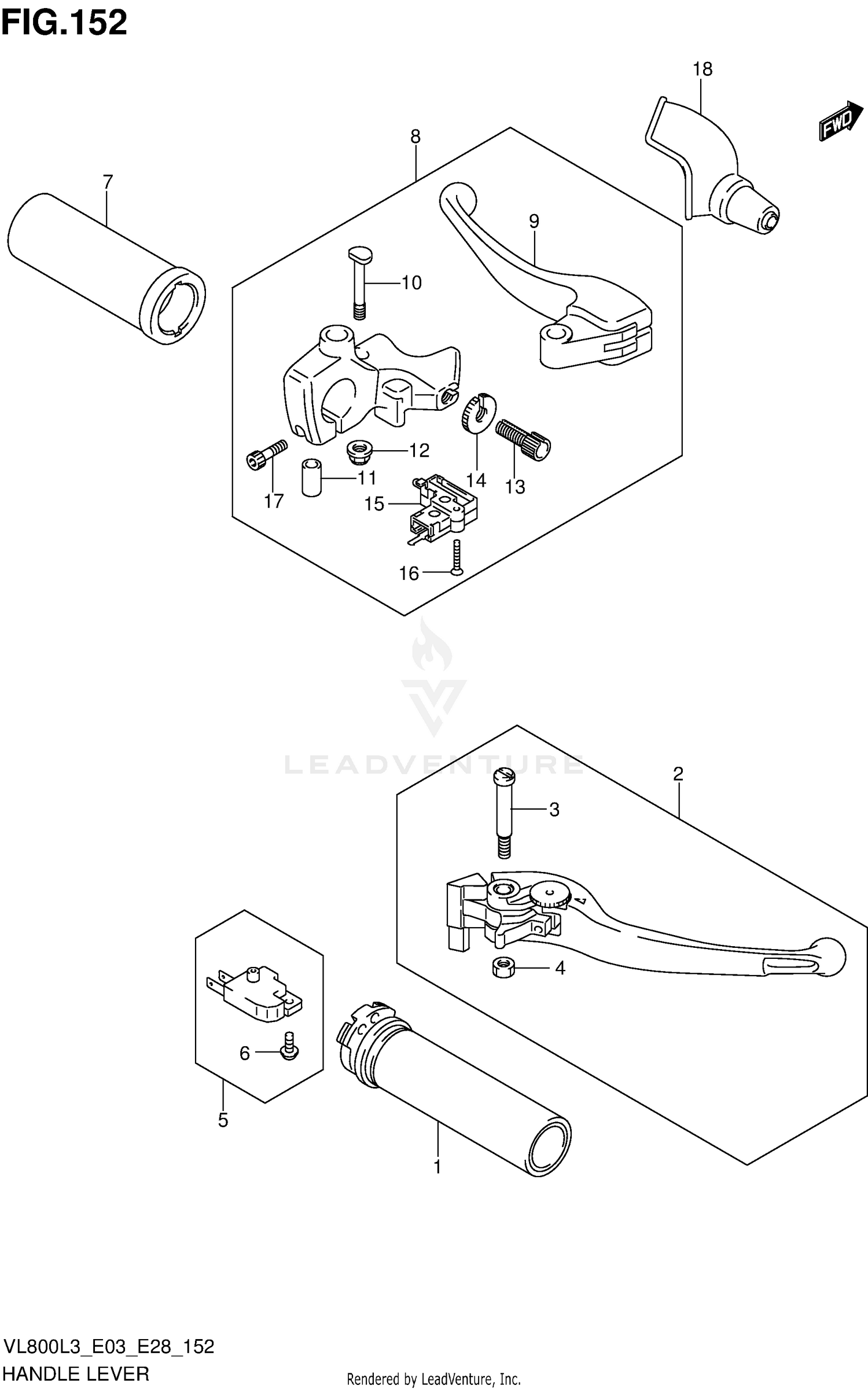 FIG.152

18

FWD

8

7

9

10

12

11

14

13

17

15

16

LEADVENTURE

2

3

4

6

5

1

VL800L3_E03_E28_152

HANDLE LEVER

Rendered by LeadVenture, Inc.