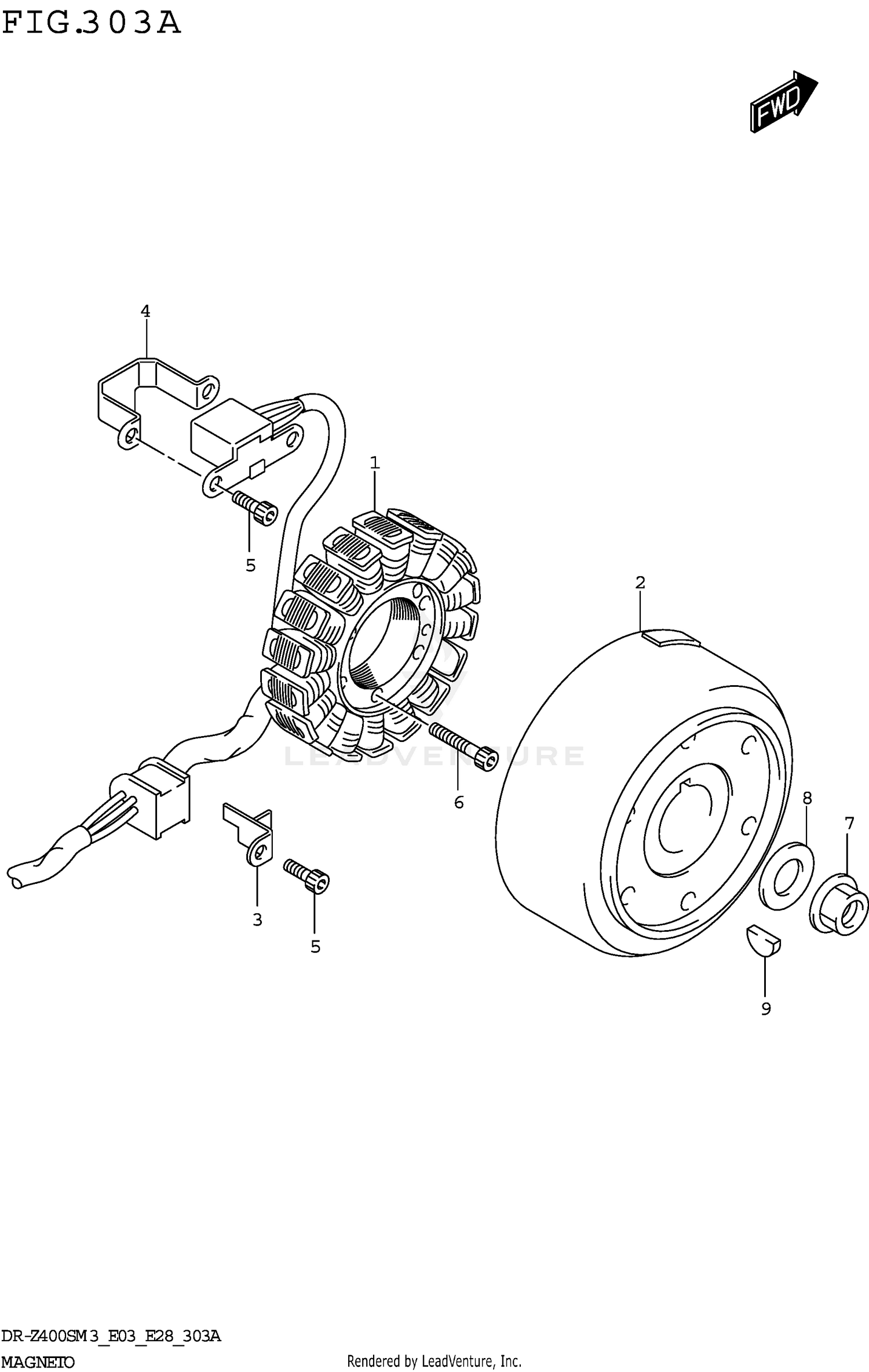 FIG.303A

FWD

4

1

5

2

LEADVENTURE

6

8

7

3

5

9

DR-Z400SM3_E03_E28_303A

MAGNETO

Rendered by LeadVenture, Inc.