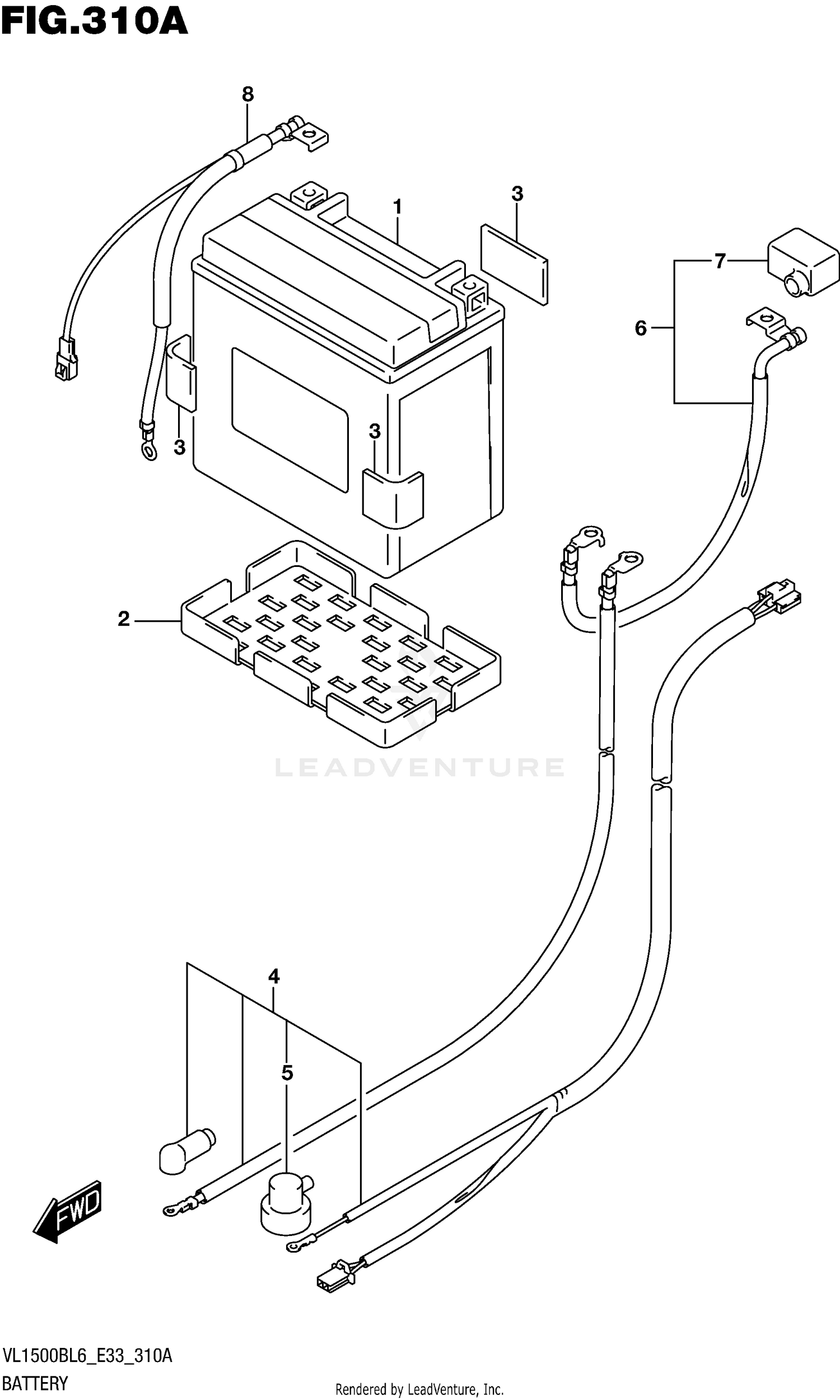 FIG.310A

8

1

3

7

6

3

3

2

LEADVENTURE

4

5

FWD

VL1500BL6_E33_310A
BATTERY

Rendered by LeadVenture, Inc.