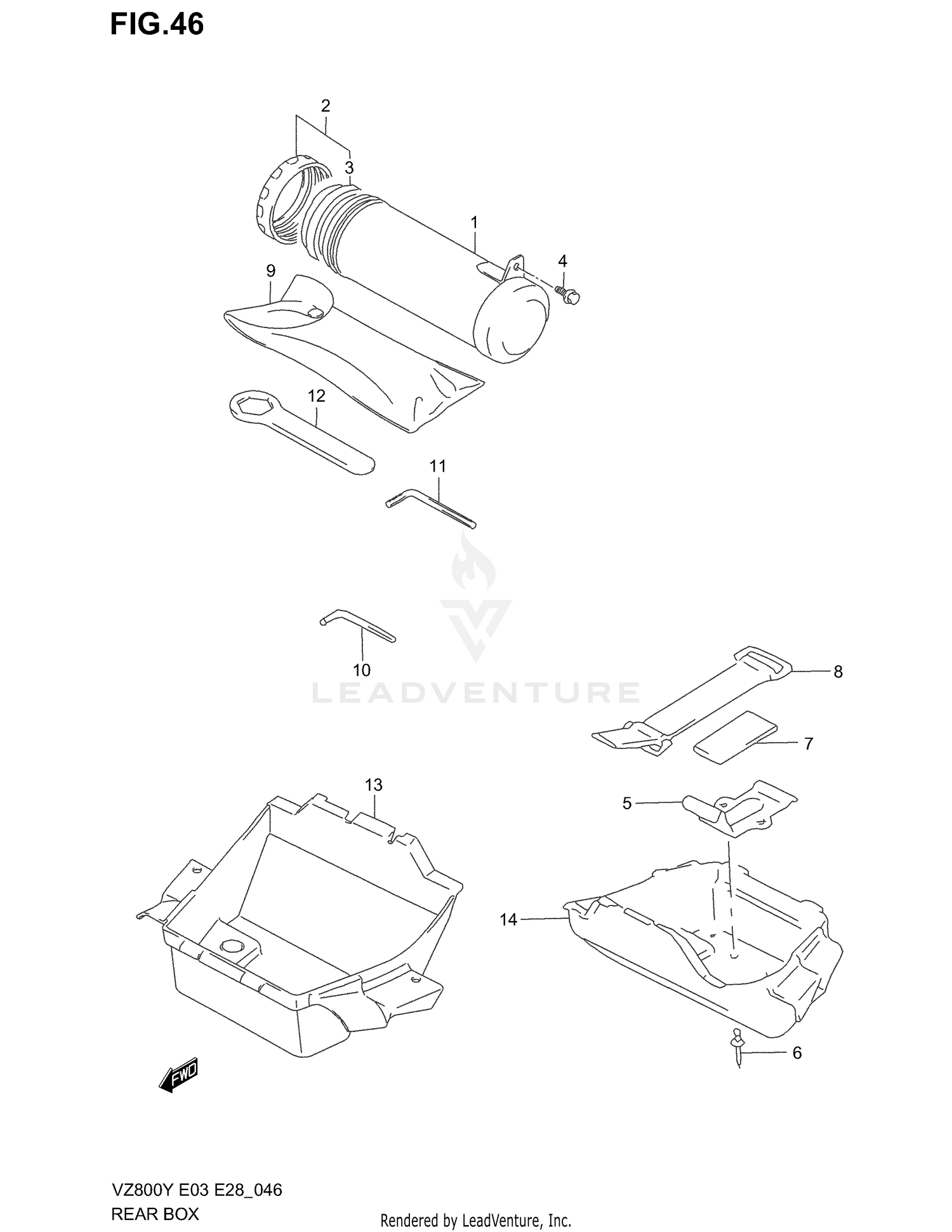 FIG.46

2
3
1
4
9
12
11
10
LEADVENTURE
8
7
13
5
14
6
FWD

VZ800Y E03 E28_046
REAR BOX

Rendered by LeadVenture, Inc.