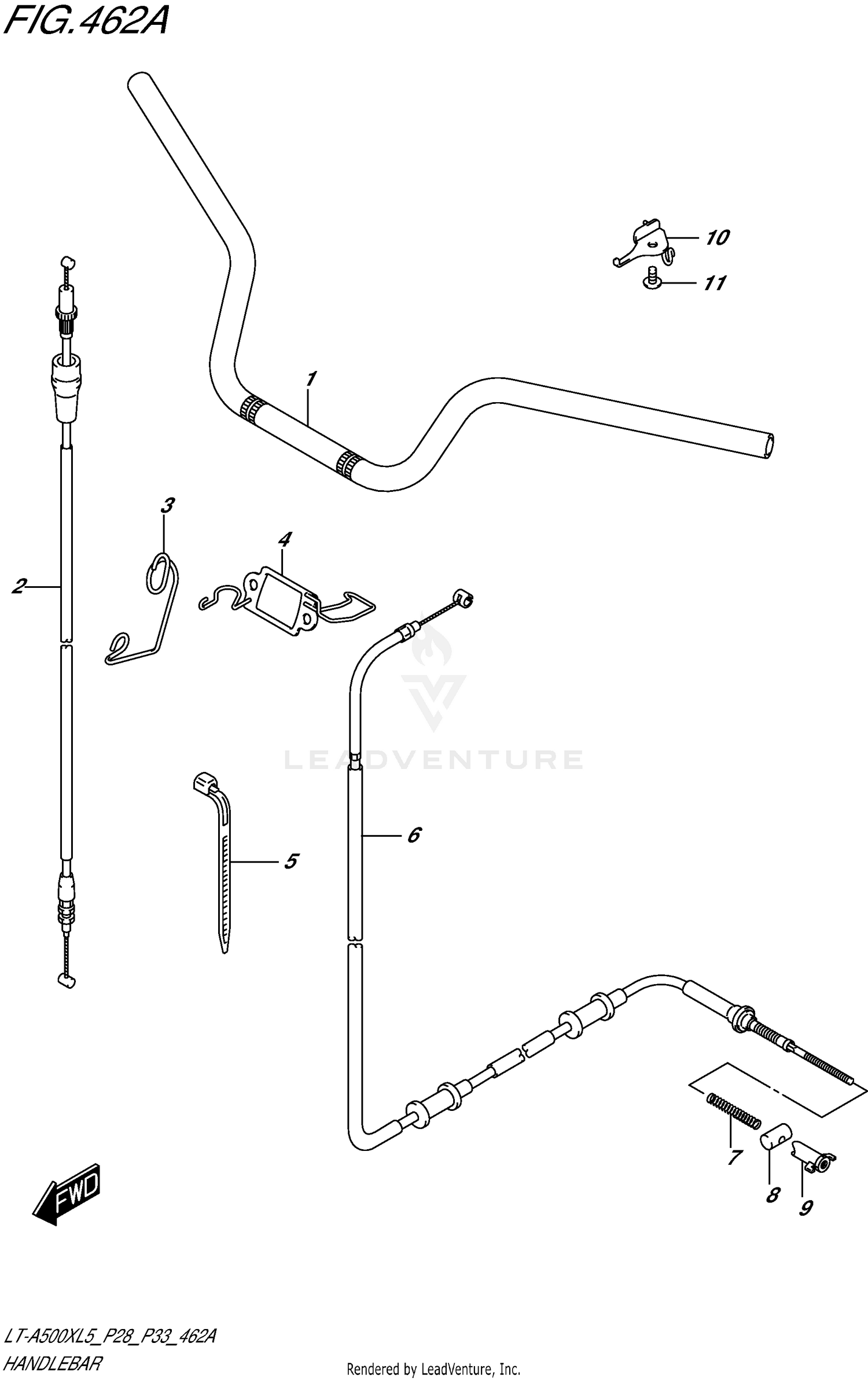 FIG.462A

10
11
1
3
4
2
LEADVENTURE
6
5
7
8
9
FWD

LT-A500XL5_P28_P33_462A
HANDLEBAR

Rendered by LeadVenture, Inc.