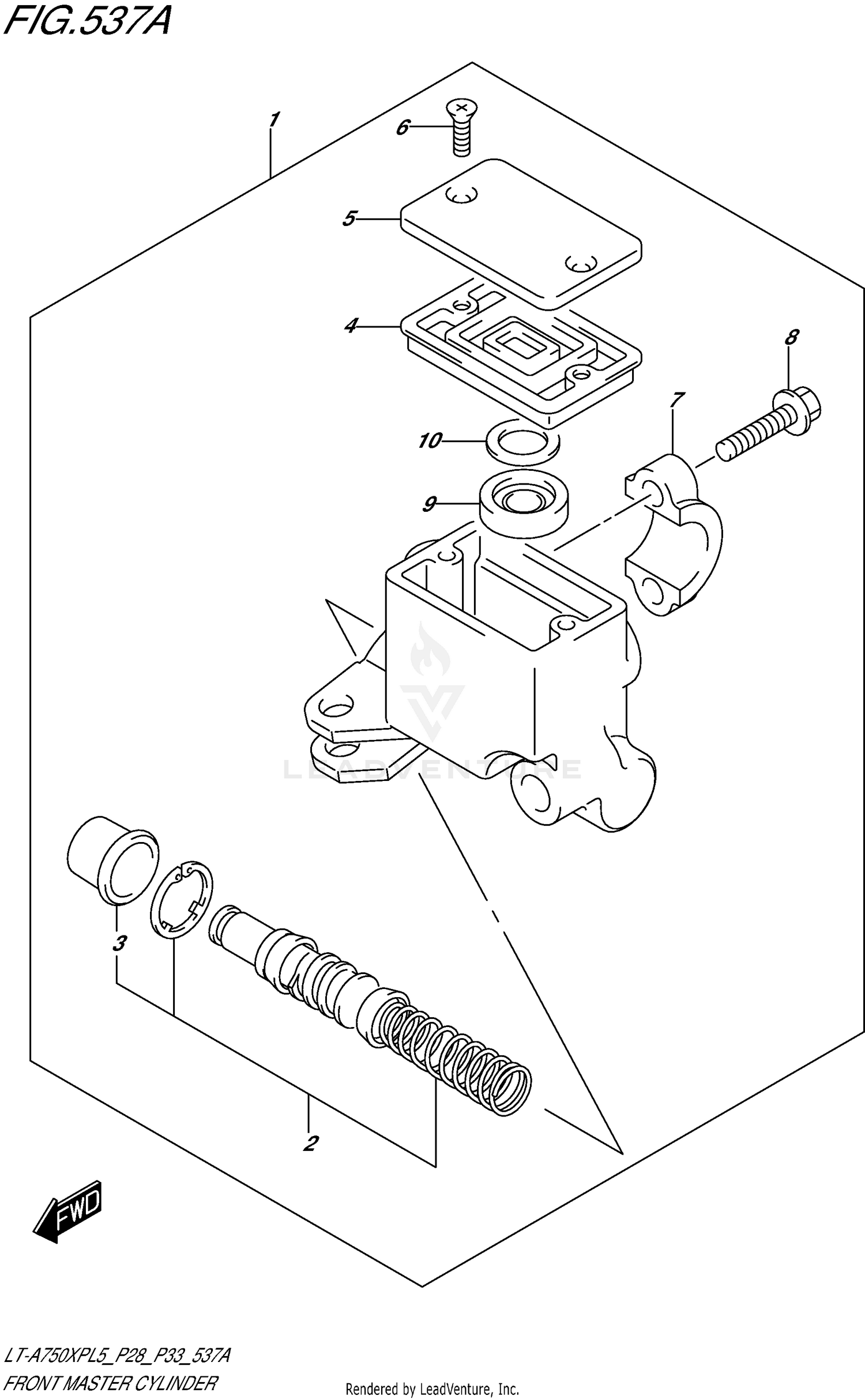 FIG.537A

1

6

5

4

8

7

10

9

LEADVENTURE

3

2

FWD

LT-A750XPL5_P28_P33_537A
FRONT MASTER CYLINDER

Rendered by LeadVenture, Inc.