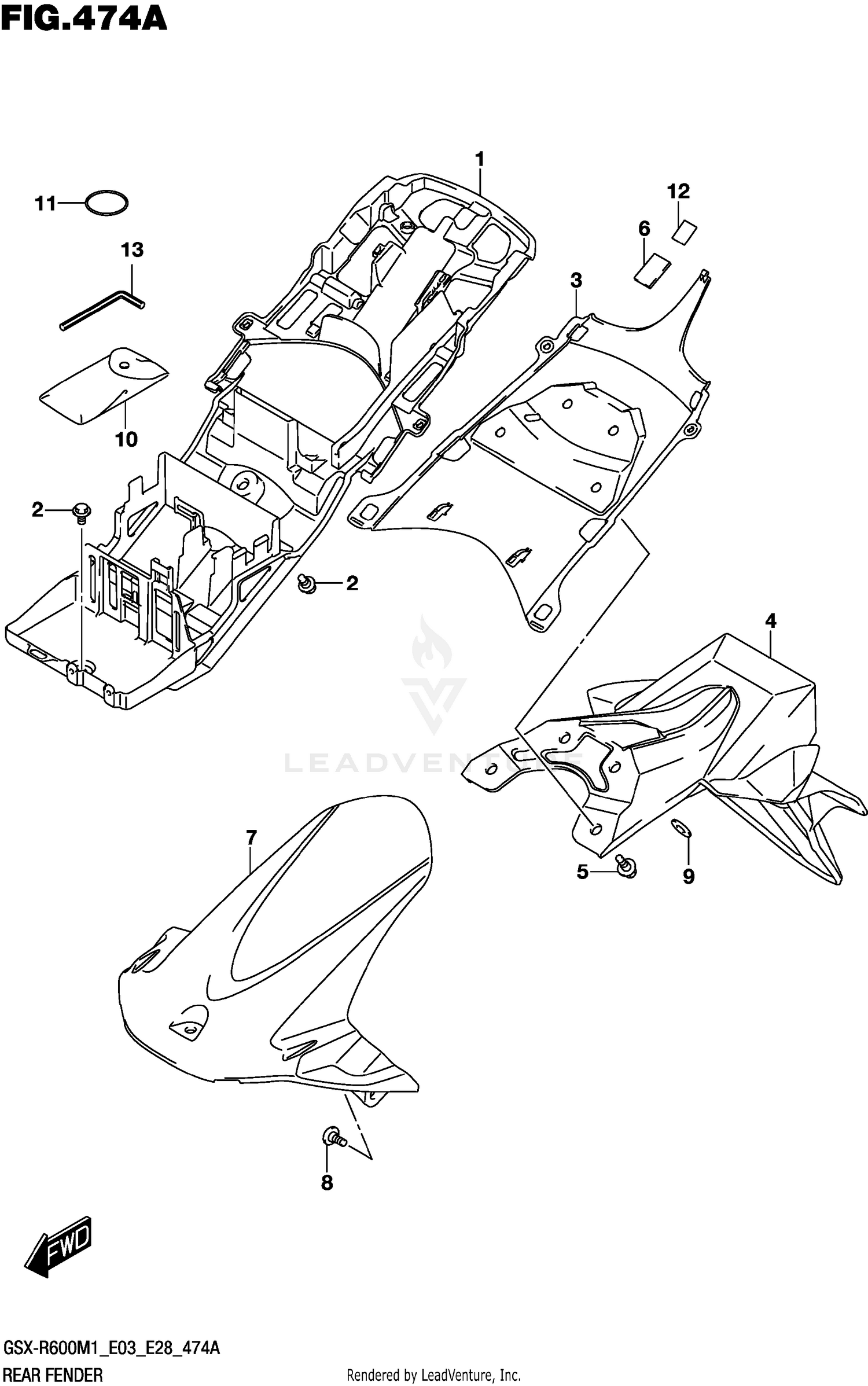 FIG.474A

1
11
12
13
6
3
10
2
2
4
LEADVENTURE
7
5
9
8
FWD

GSX-R600M1_E03_E28_474A
REAR FENDER
Rendered by LeadVenture, Inc.