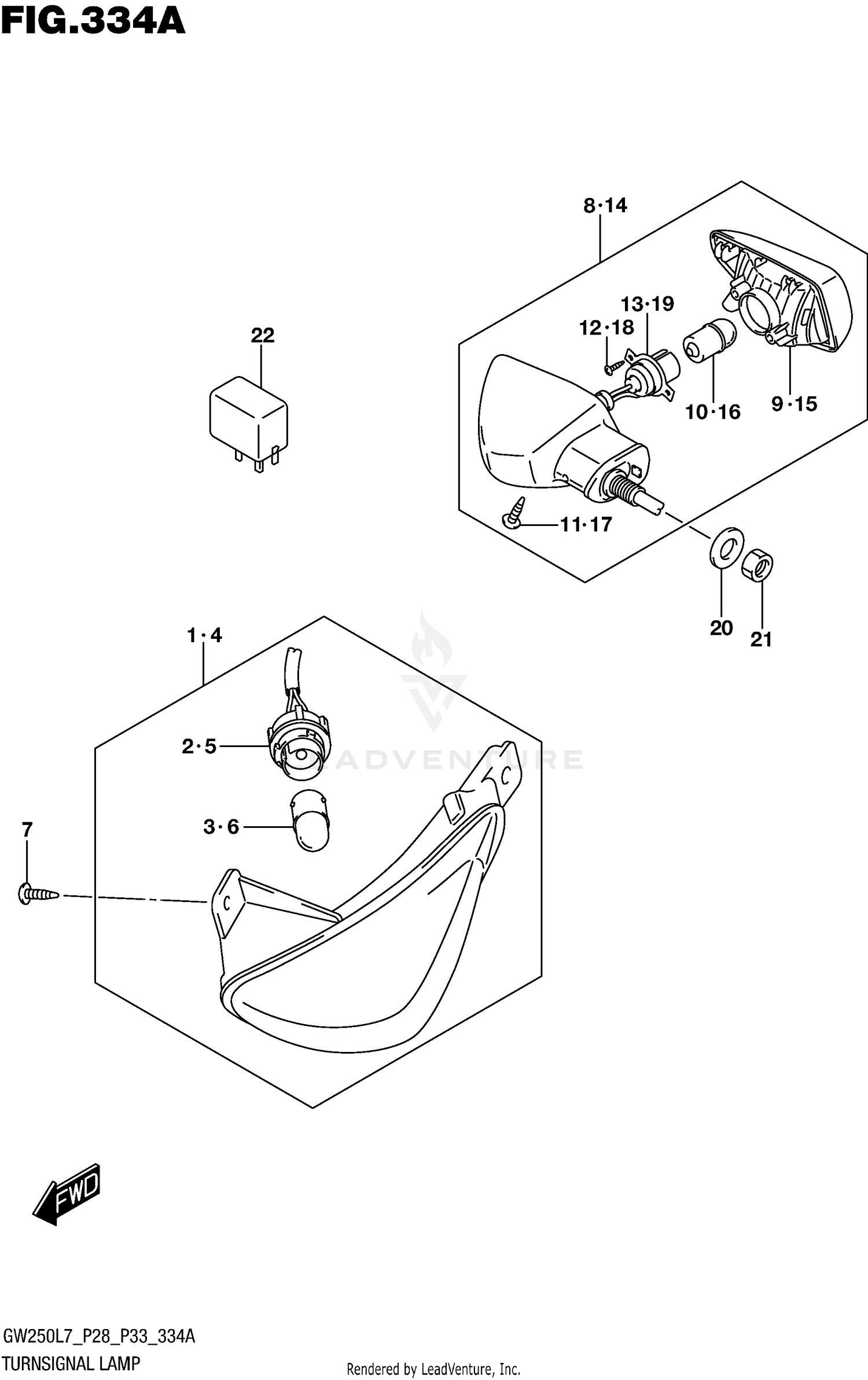 FIG.334A

8·14

13·19

12·18

22

10·16

9·15

11·17

20

21

1·4

2·5

LEADVENTURE

3·6

7

FWD

GW250L7_P28_P33_334A

TURNSIGNAL LAMP

Rendered by LeadVenture, Inc.