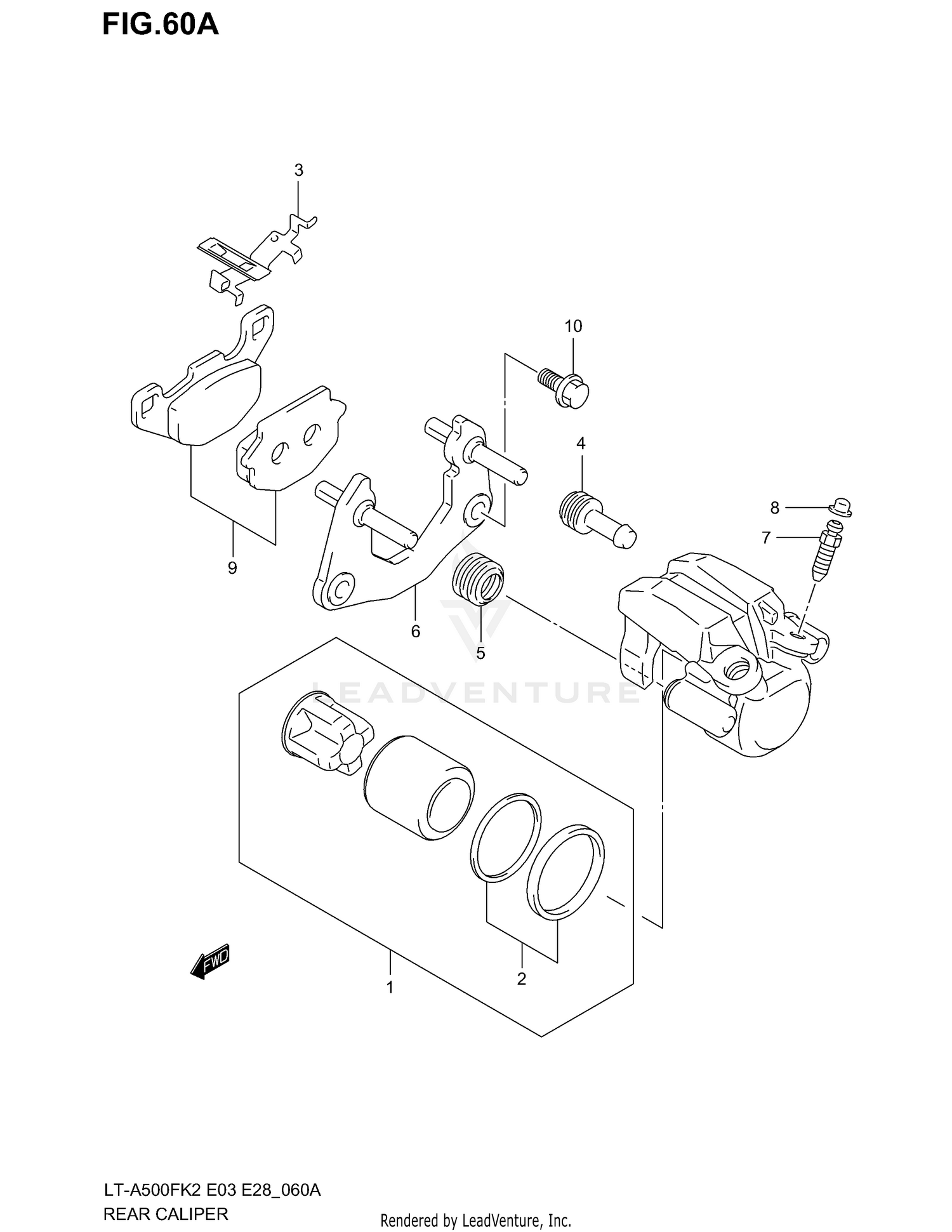 FIG.60A

3

10

4

8

7

9

6

5

LEADVENTURE

FWD

1

2

LT-A500FK2 E03 E28_060A
REAR CALIPER

Rendered by LeadVenture, Inc.