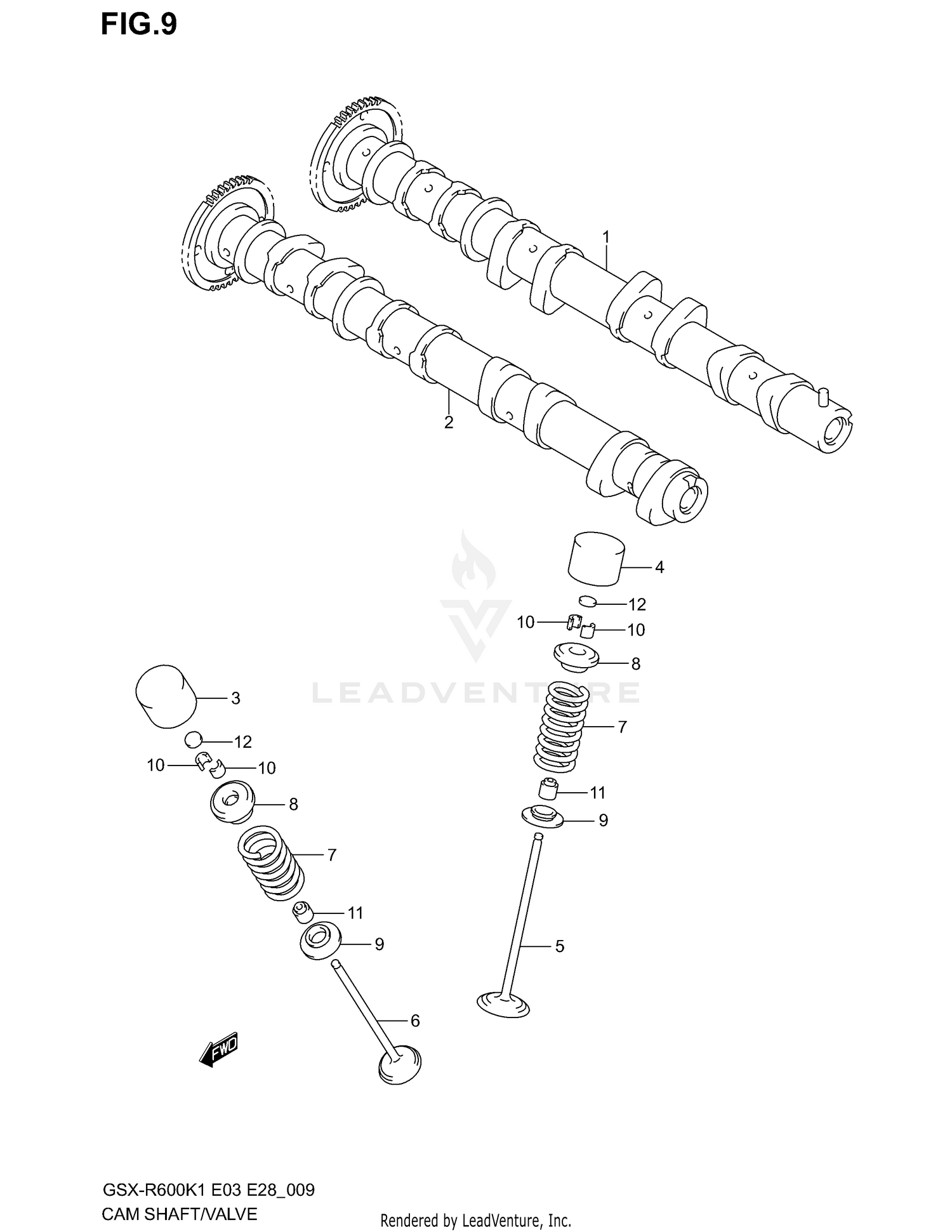 FIG.9

1

2

4

12

10

10

8

LEADVENTURE

7

11

9

5

3

12

10

10

8

7

11

9

6

FWD

GSX-R600K1 E03 E28_009
CAM SHAFT/VALVE

Rendered by LeadVenture, Inc.