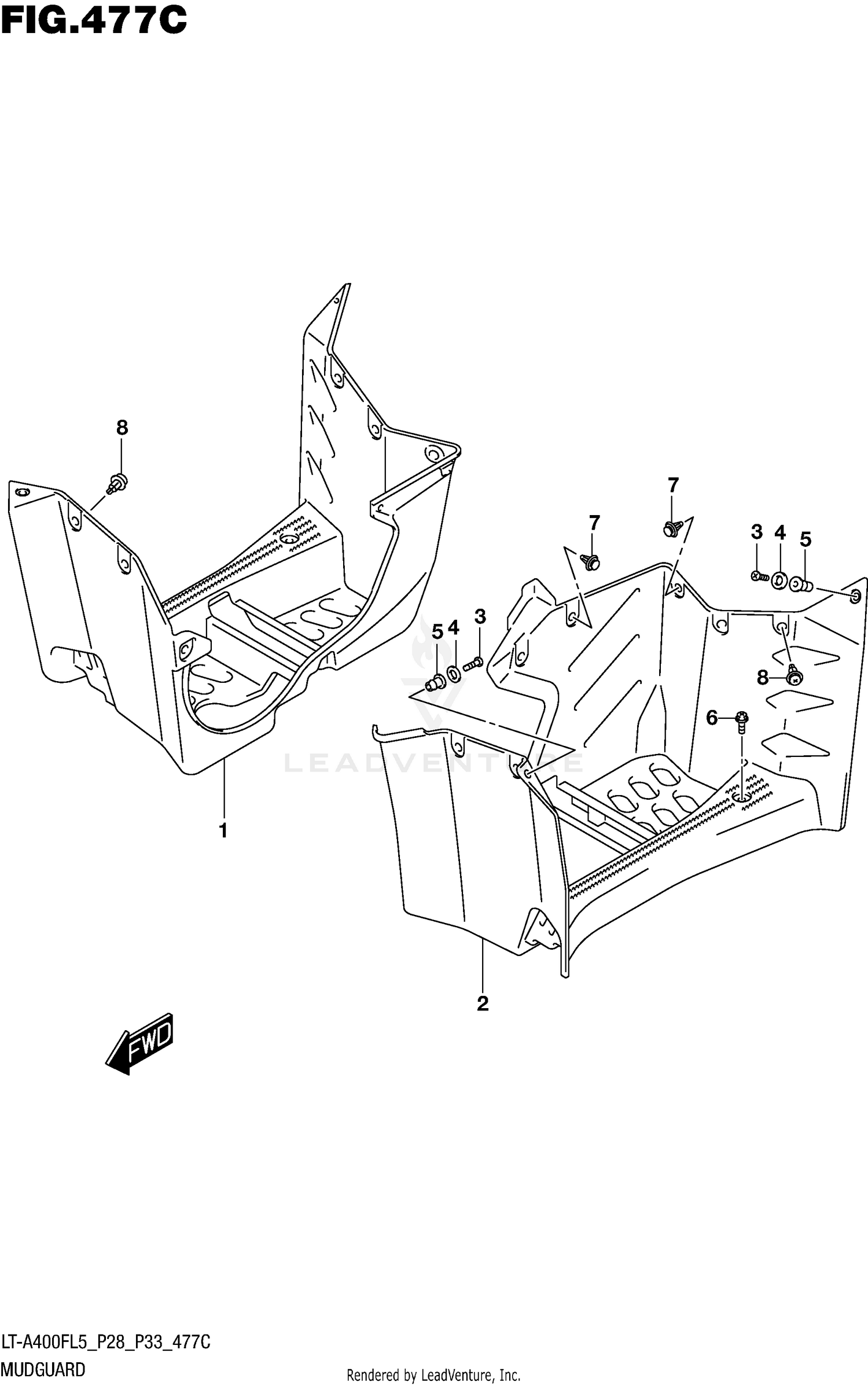 FIG.477C

8

7

7

3 4 5

5 4 3

8

6

LEADVENTURE

1

2

FWD

LT-A400FL5_P28_P33_477C
MUDGUARD

Rendered by LeadVenture, Inc.