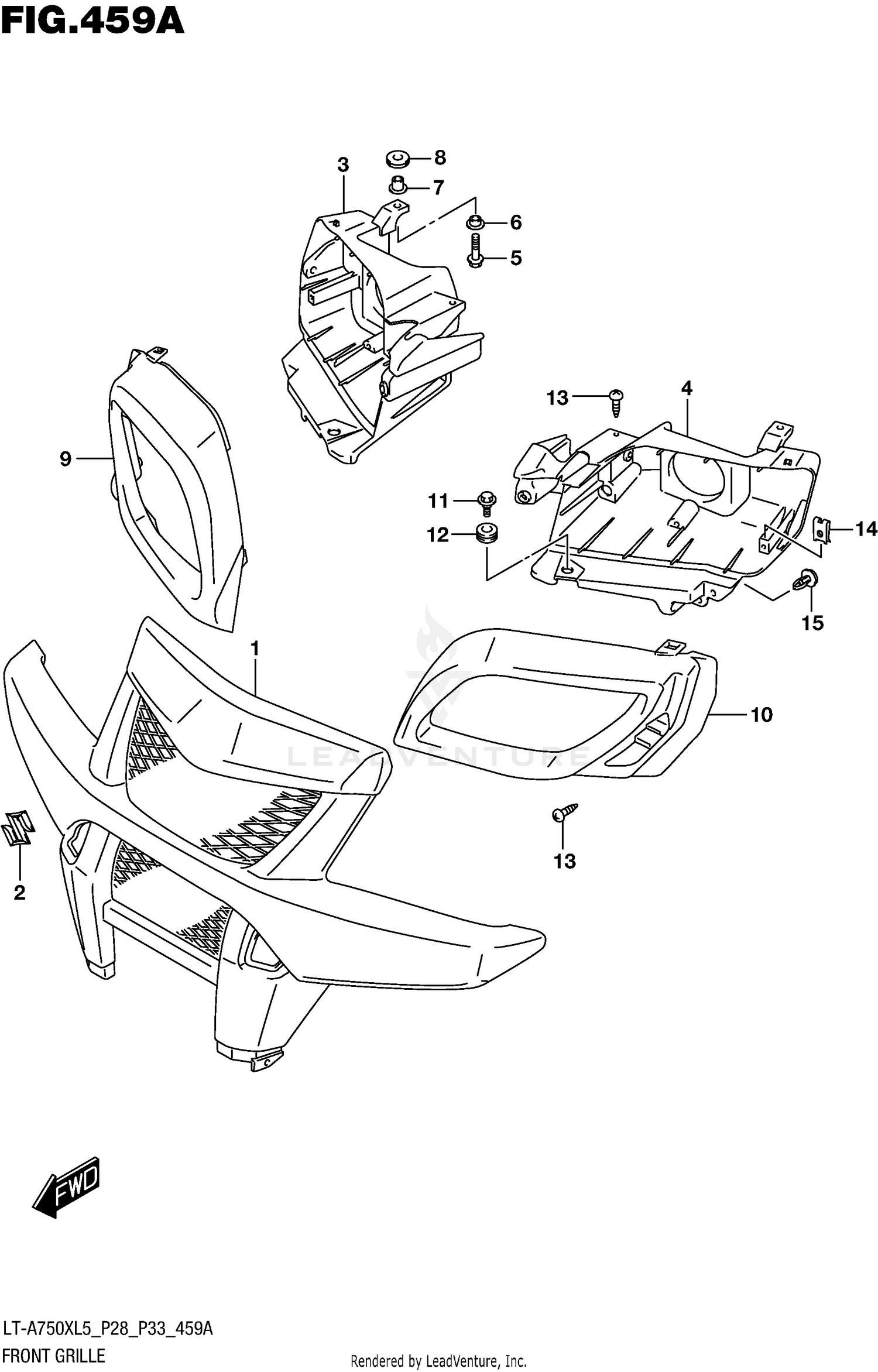 FIG.459A

3
8
7
6
5
9
13
4
11
12
14
15
1
10
LEADVENTURE
2
13
FWD

LT-A750XL5_P28_P33_459A
FRONT GRILLE

Rendered by LeadVenture, Inc.