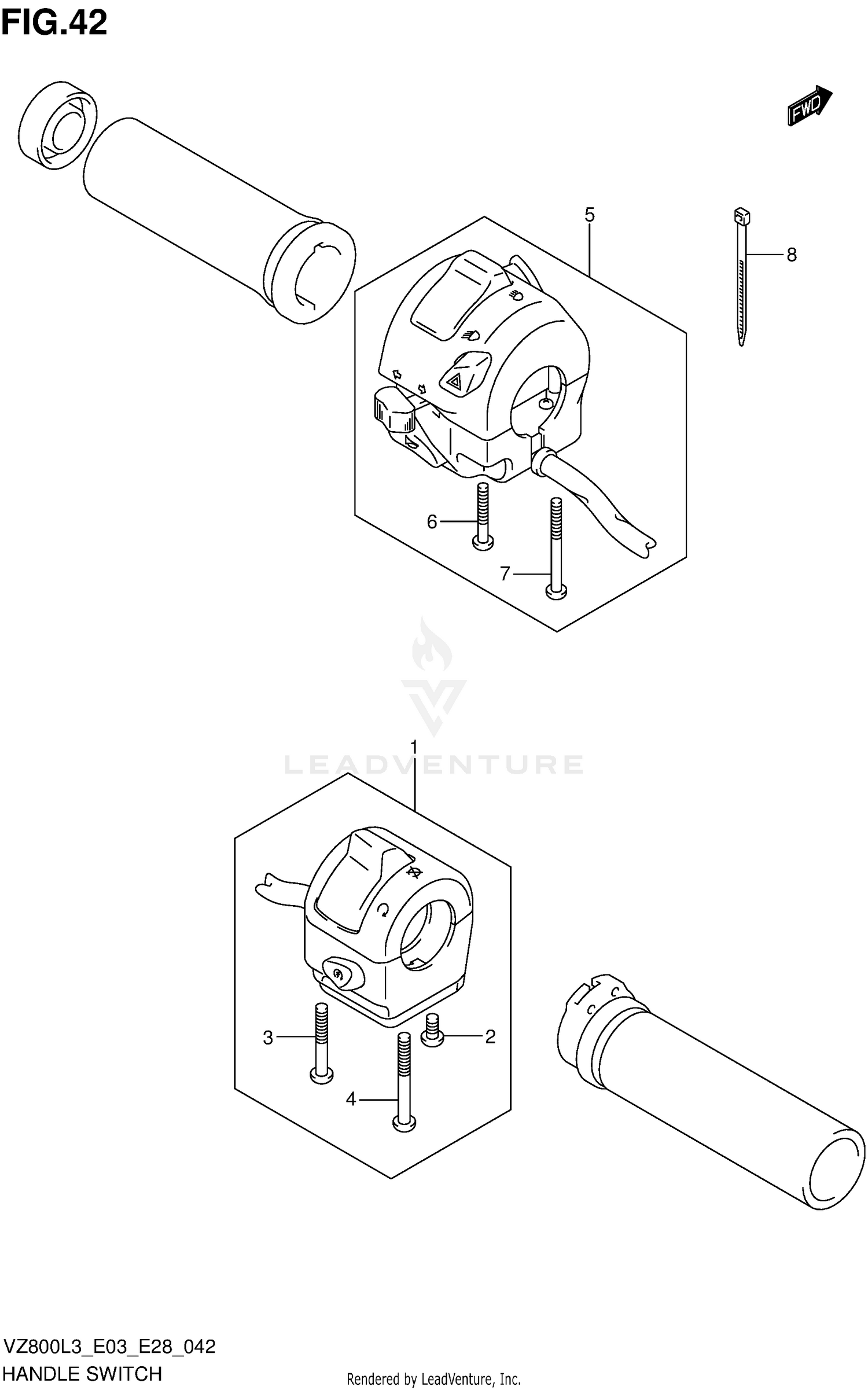 FIG.42

FWD

5

8

6

7

LEADVENTURE

1

3

2

4

VZ800L3_E03_E28_042
HANDLE SWITCH

Rendered by LeadVenture, Inc.