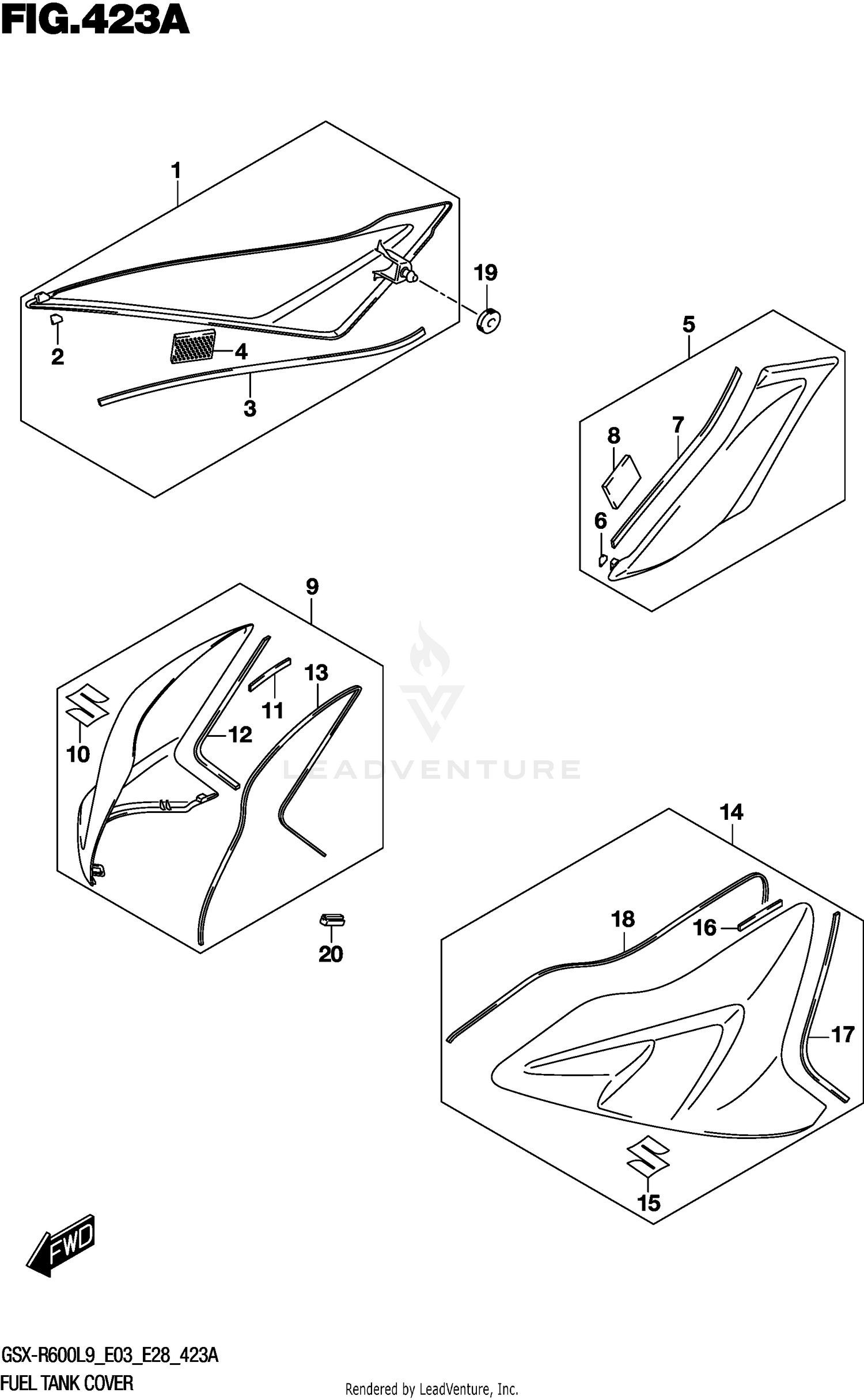 FIG.423A

1

19

2

4

3

5

8

7

6

9

13

11

12

10

LEADVENTURE

14

18

16

17

20

15

FWD

GSX-R600L9_E03_E28_423A

FUEL TANK COVER

Rendered by LeadVenture, Inc.